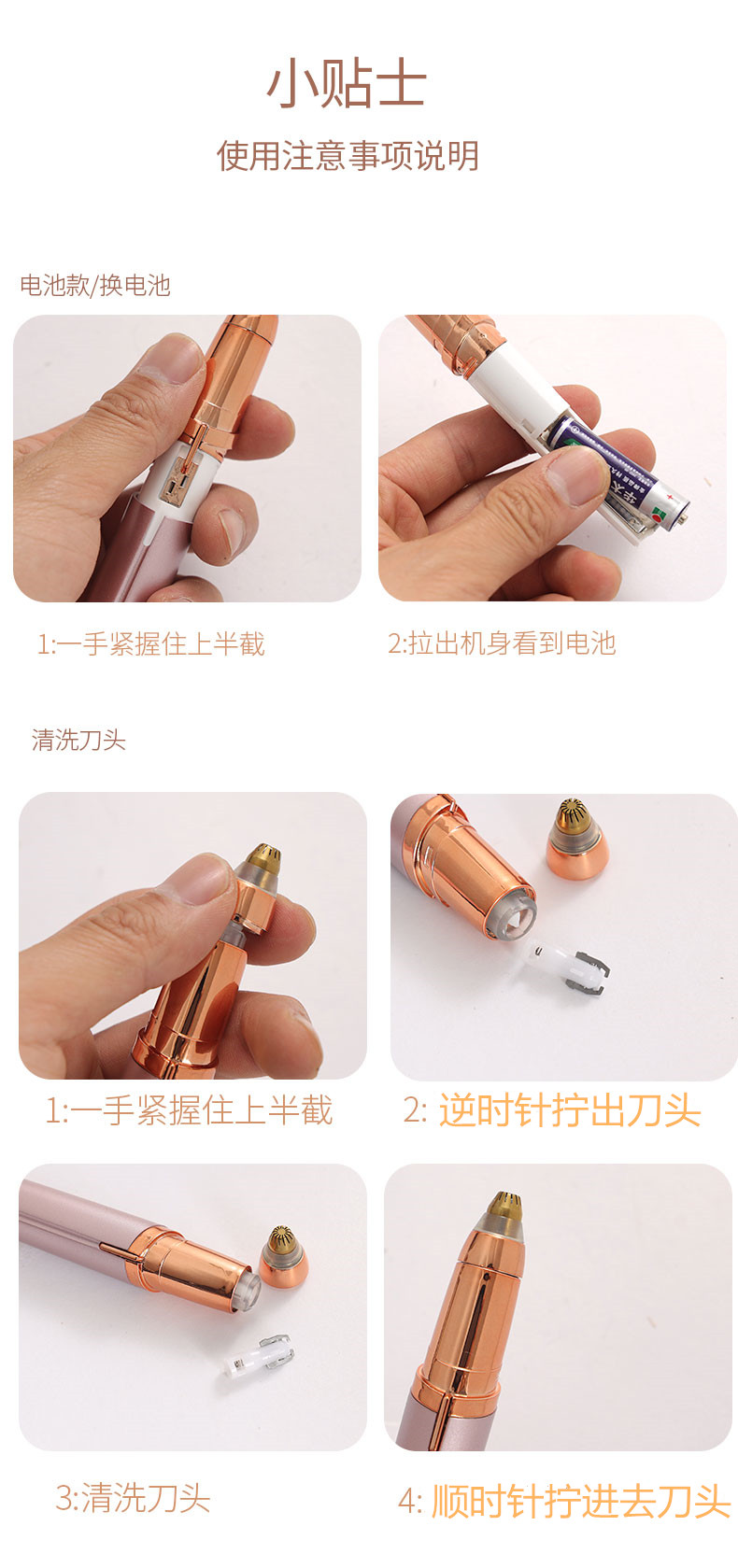 小贴士

使用注意事项说明

电池款/换电池

1:一手紧握住上半截

2:拉出机身看到电池

清洗刀头

1:一手紧握住上半截

2: 逆时针拧出刀头

3:清洗刀头

4: 顺时针拧进去刀头