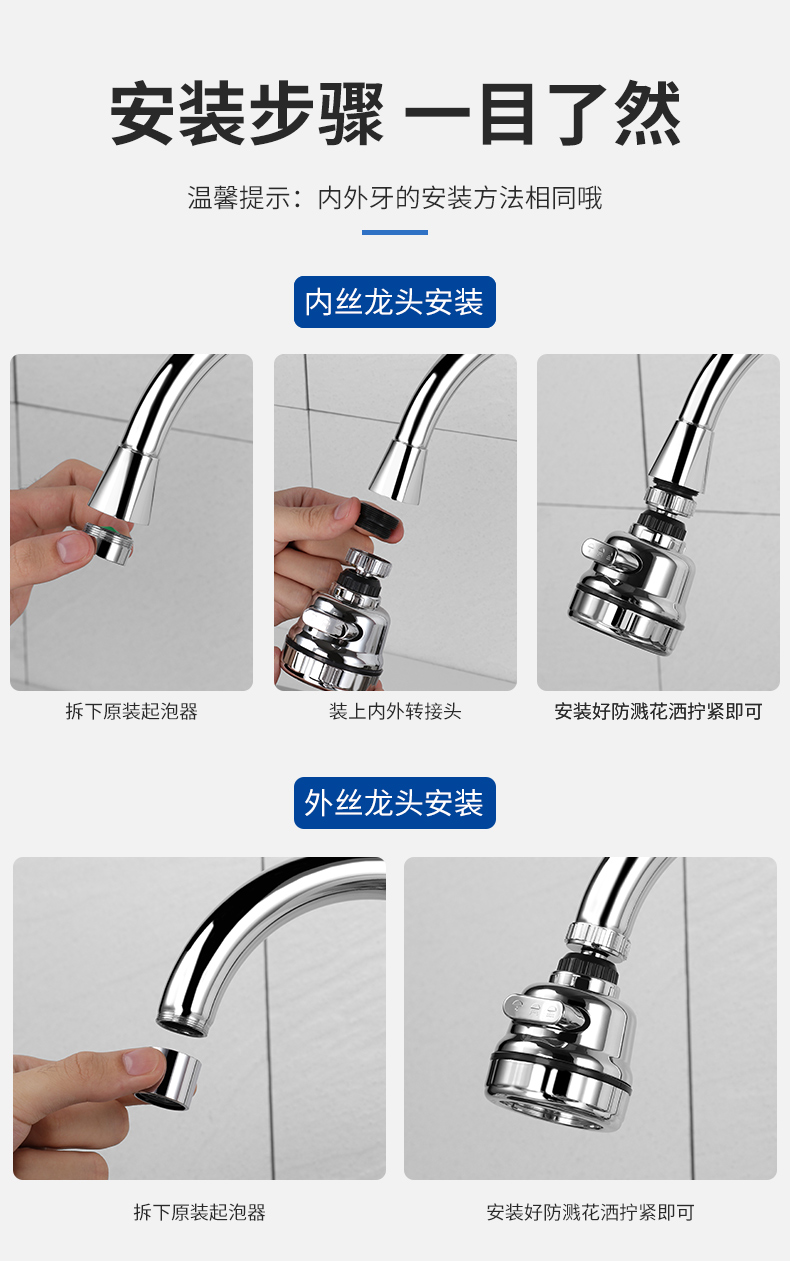 安装步骤 一目了然

温馨提示：内外牙的安装方法相同哦

内丝龙头安装

拆下原装起泡器

装上内外转接头

安装好防溅花洒拧紧即可

外丝龙头安装

拆下原装起泡器

安装好防溅花洒拧紧即可