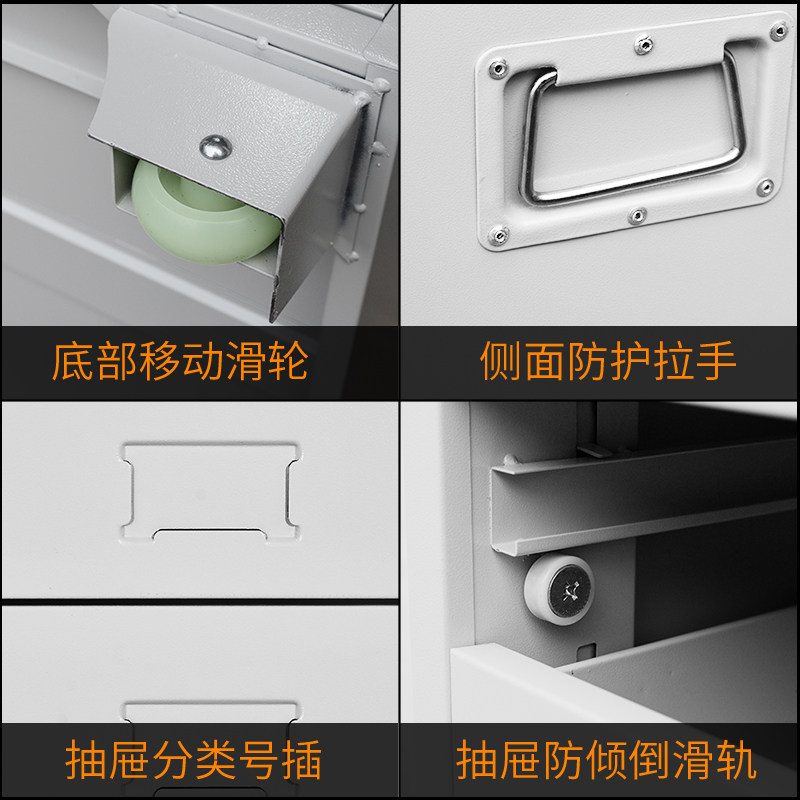 底部移动滑轮

侧面防护拉手

抽屉分类号插

抽屉防倾倒滑轨