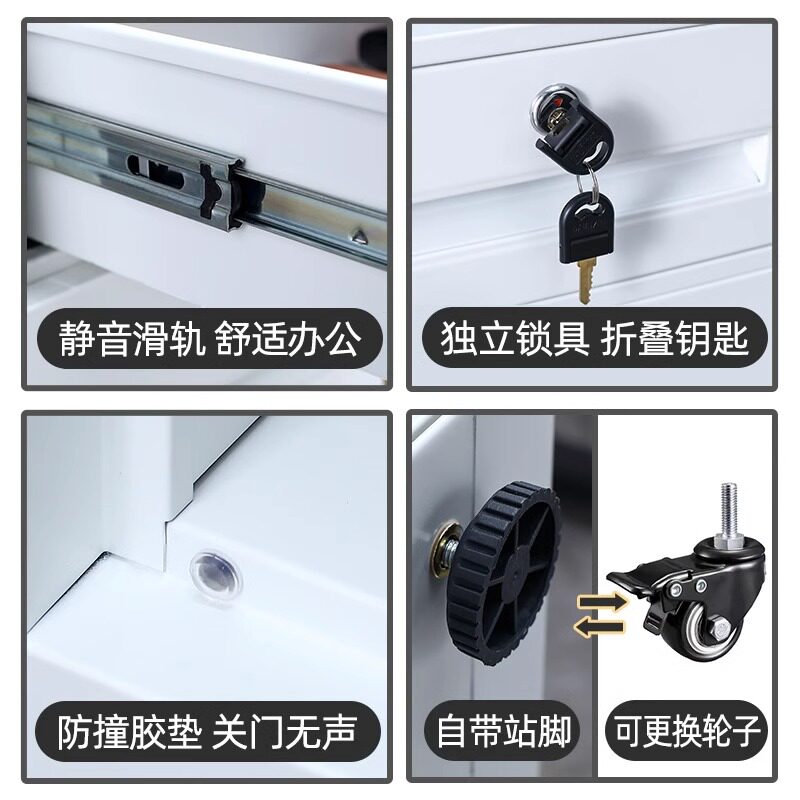 静音滑轨 舒适办公

独立锁具 折叠钥匙

防撞胶垫 关门无声

自带站脚

可更换轮子