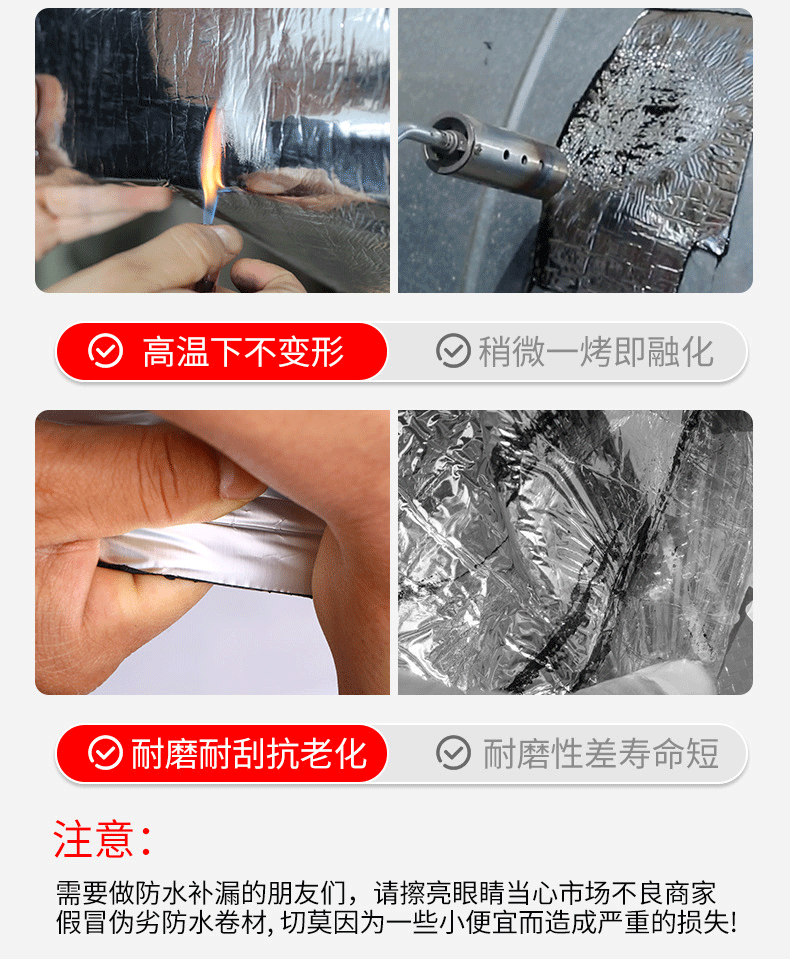 高温下不变形

稍微一烤即融化

耐磨耐刮抗老化

耐磨性差寿命短

注意:

需要做防水补漏的朋友们，请擦亮眼睛当心市场不良商家假冒伪劣防水卷材, 切莫因为一些小便宜而造成严重的损失!