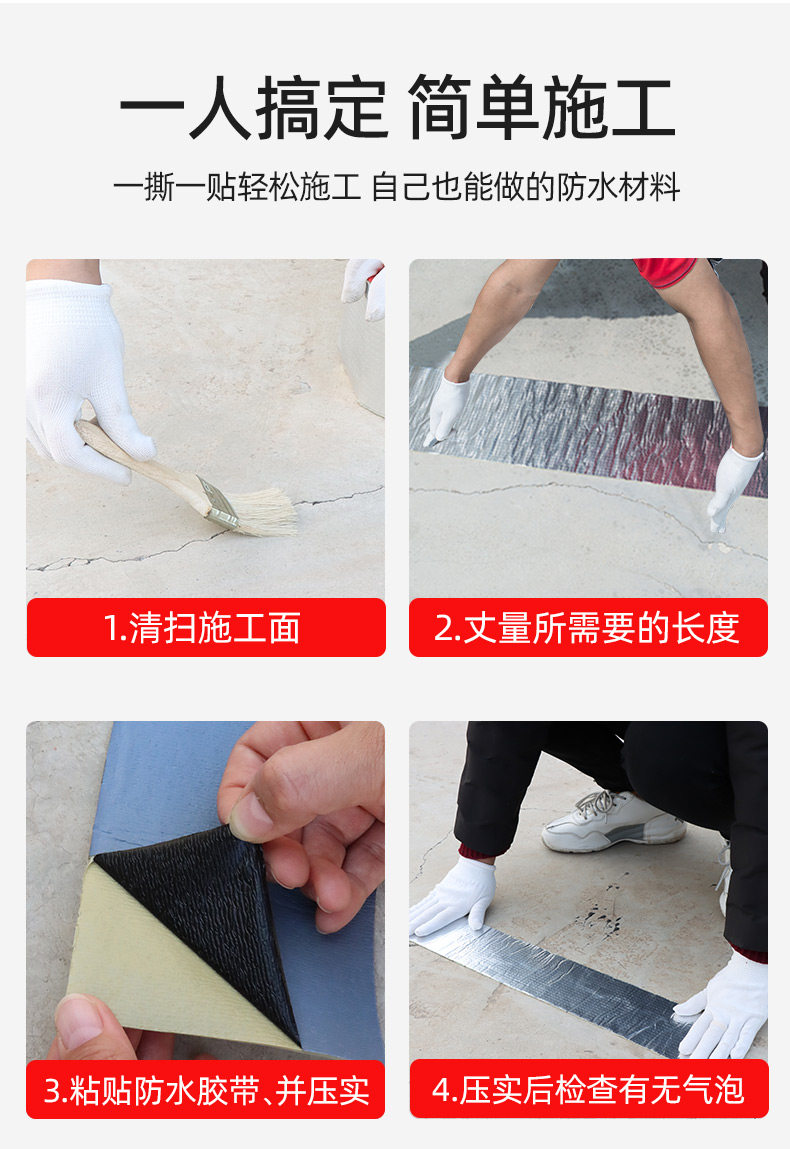 一人搞定 简单施工

一撕一贴轻松施工 自己也能做的防水材料

1.清扫施工面

2.丈量所需要的长度

3.粘贴防水胶带、并压实

4.压实后检查有无气泡