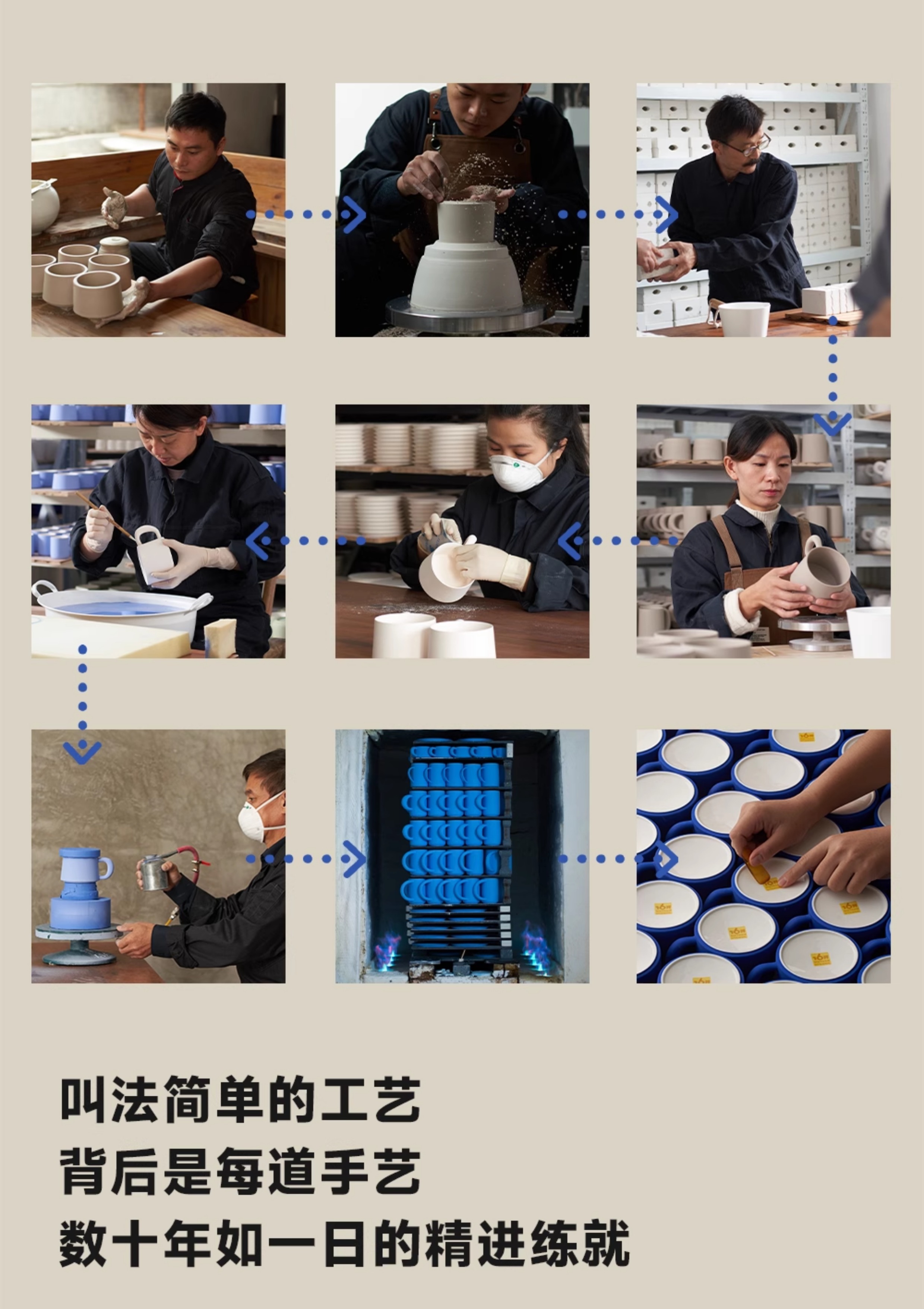 叫法简单的工艺
背后是每道手艺
数十年如一日的精进练就