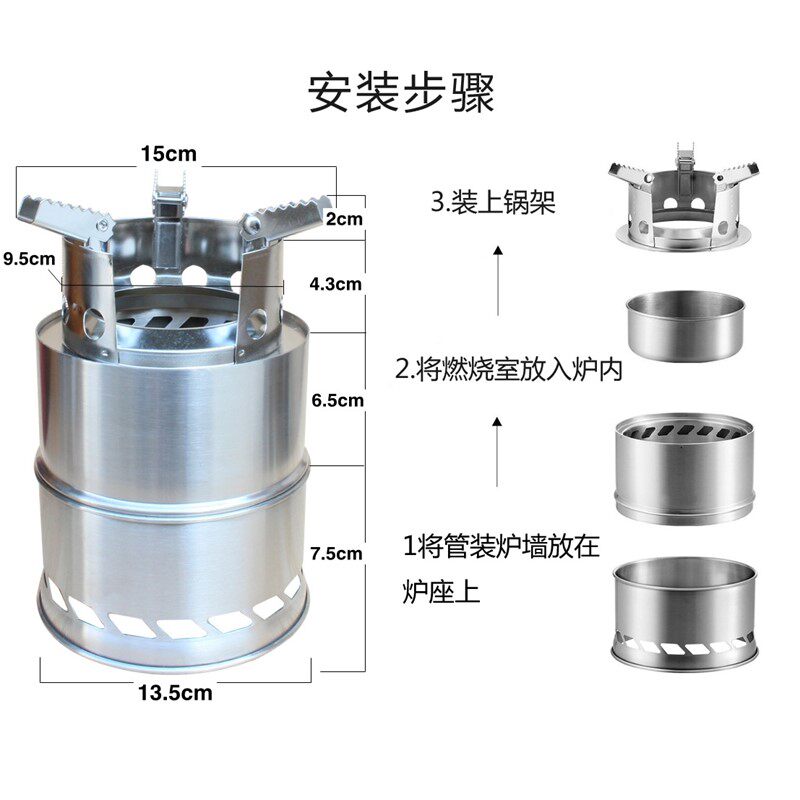 安装步骤

15cm

2cm

9.5cm

4.3cm

6.5cm

7.5cm

13.5cm

3.装上锅架

2.将燃烧室放入炉内

1将管装炉墙放在炉座上