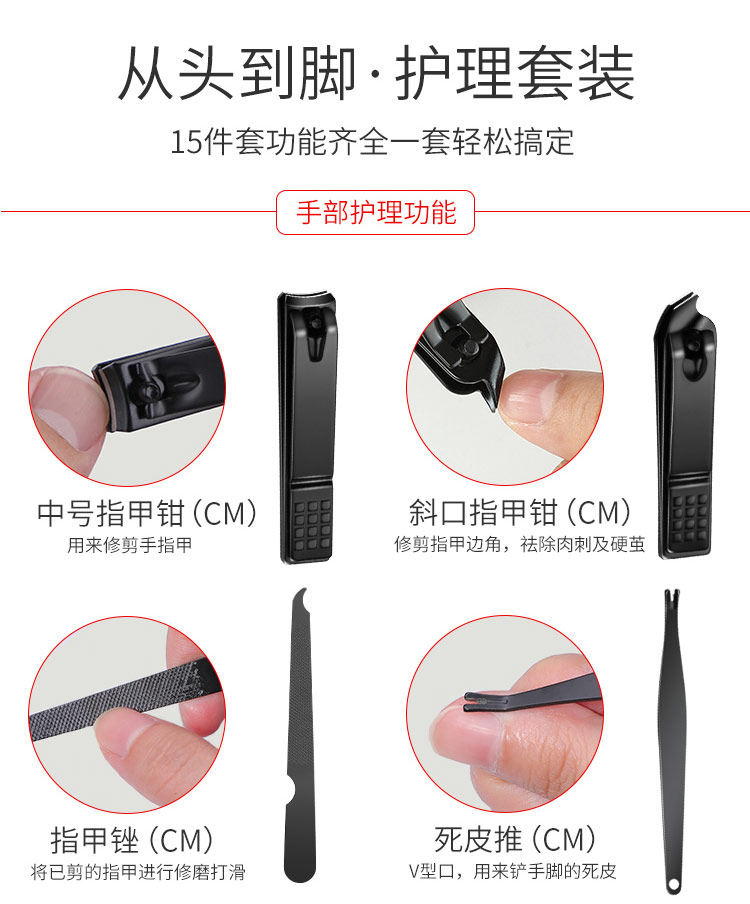 从头到脚·护理套装

15件套功能齐全一套轻松搞定

手部护理功能

中号指甲钳（CM）
用来修剪手指甲

斜口指甲钳（CM）
修剪指甲边角，祛除肉刺及硬茧

指甲锉（CM）
将已剪的指甲进行修磨打滑

死皮推（CM）
V型口，用来铲手脚的死皮