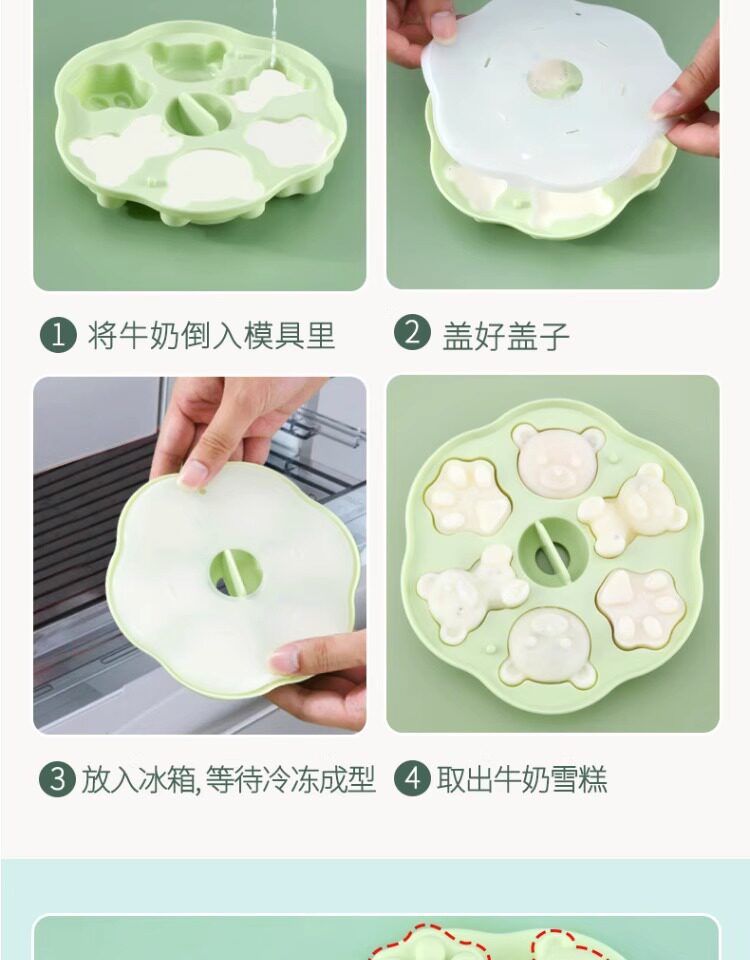 1 将牛奶倒入模具里

2 盖好盖子

3 放入冰箱, 等待冷冻成型

4 取出牛奶雪糕