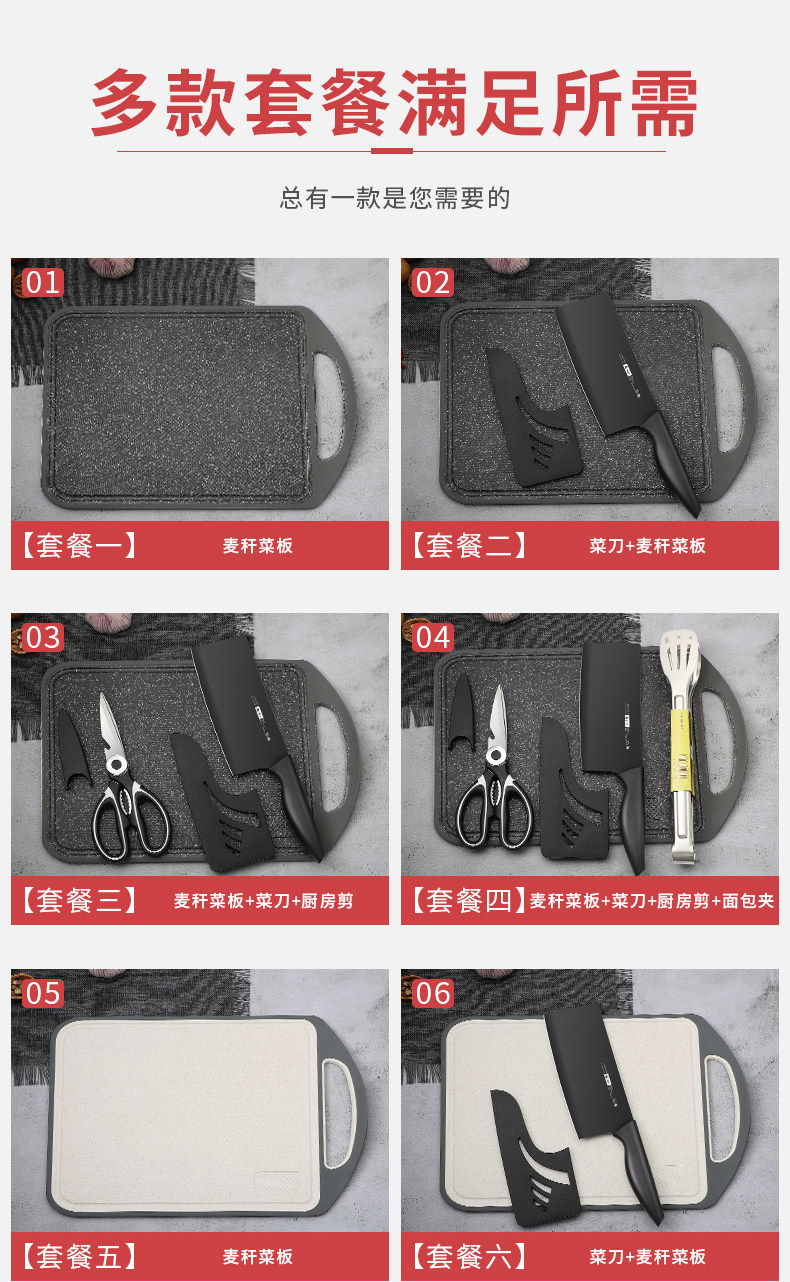 多款套餐满足所需

总有一款是您需要的

01
【套餐一】 麦秆菜板

02
【套餐二】 菜刀+麦秆菜板

03
【套餐三】 麦秆菜板+菜刀+厨房剪

04
【套餐四】 麦秆菜板+菜刀+厨房剪+面包夹

05
【套餐五】 麦秆菜板

06
【套餐六】 菜刀+麦秆菜板