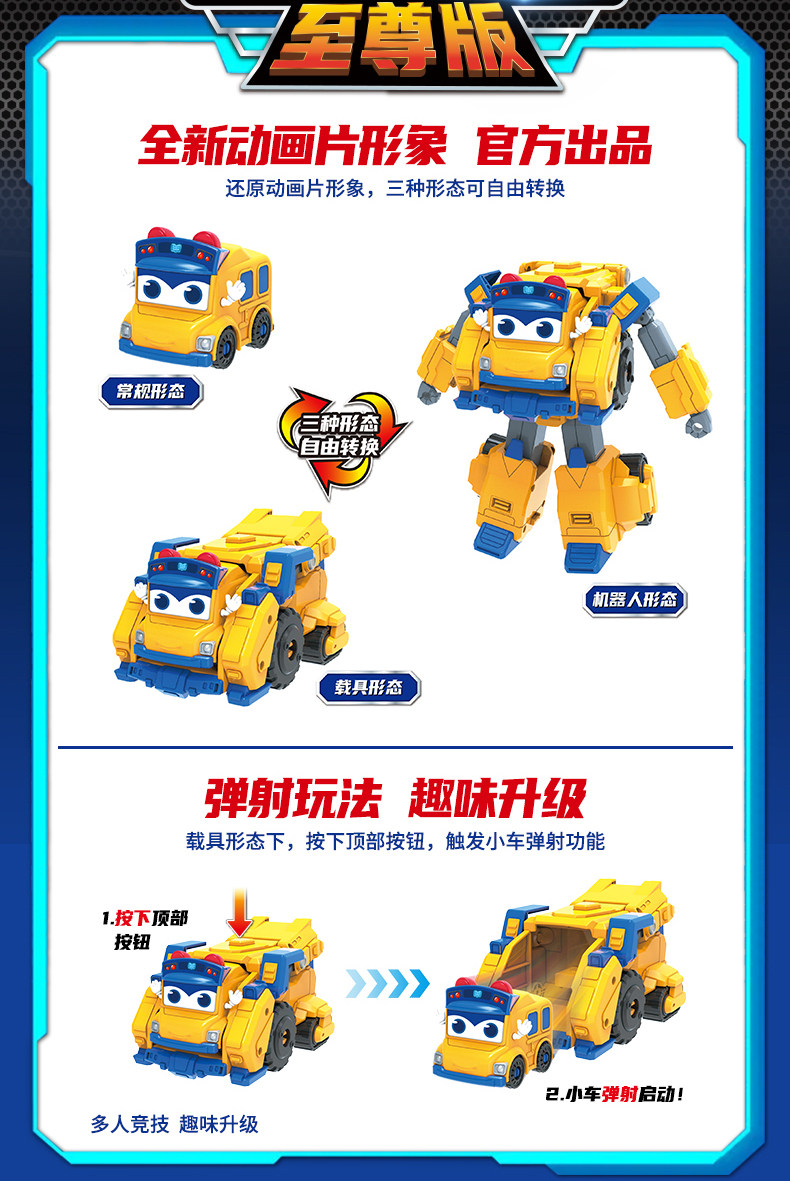 至尊版

全新动画片形象 官方出品

还原动画片形象，三种形态可自由转换

常规形态

三种形态
自由转换

机器人形态

载具形态

弹射玩法 趣味升级

载具形态下，按下顶部按钮，触发小车弹射功能

1.按下顶部按钮

2.小车弹射启动！

多人竞技 趣味升级