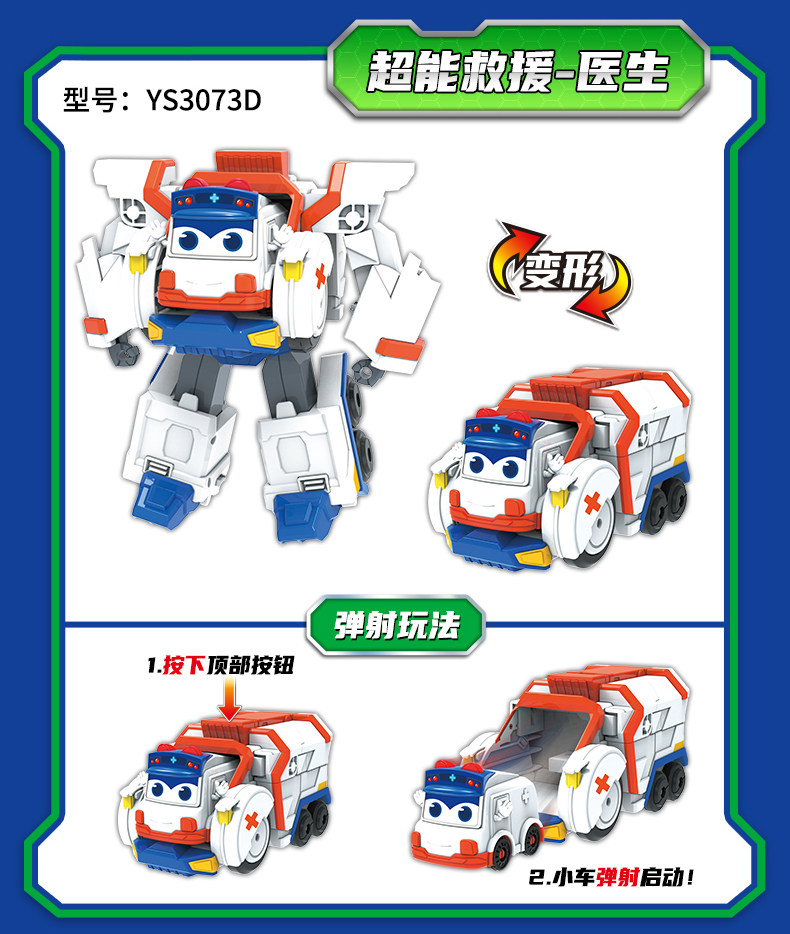 超能救援-医生

型号：YS3073D

变形

弹射玩法

1.按下顶部按钮

2.小车弹射启动！