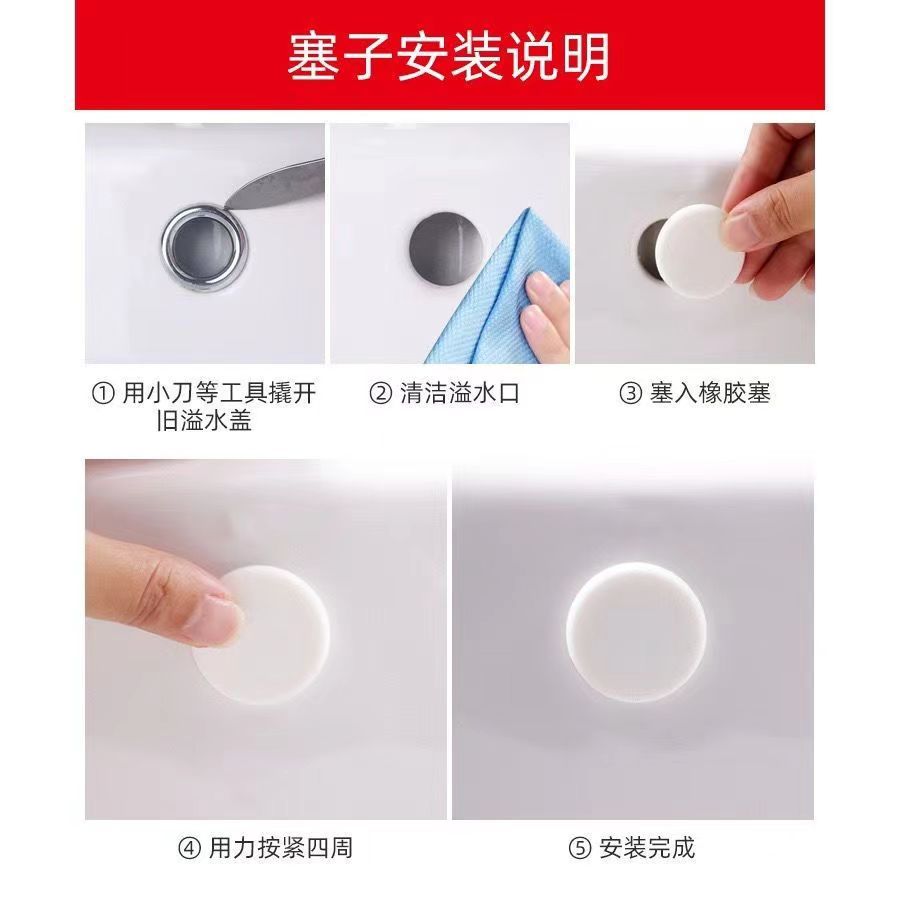 塞子安装说明

① 用小刀等工具撬开旧溢水盖

② 清洁溢水口

③ 塞入橡胶塞

④ 用力按紧四周

⑤ 安装完成