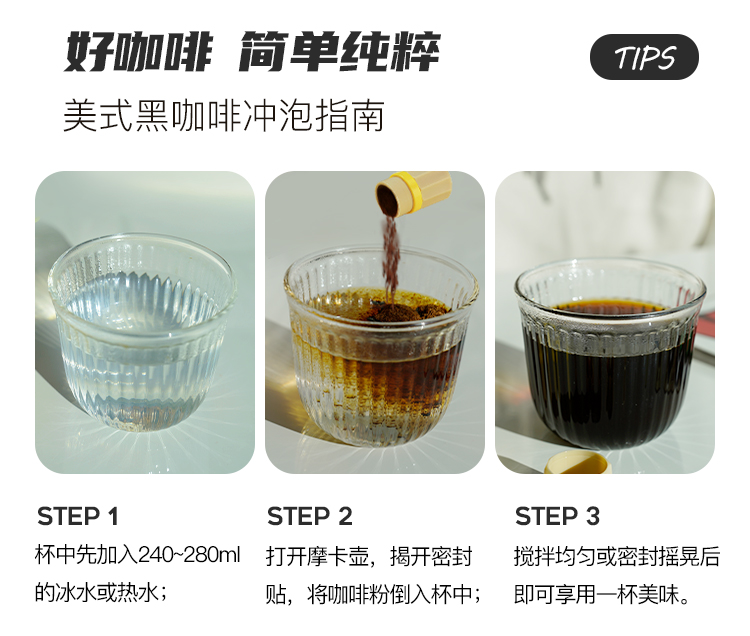 好咖啡 简单纯粹

TIPS

美式黑咖啡冲泡指南

STEP 1
杯中先加入240~280ml的冰水或热水；

STEP 2
打开摩卡壶，揭开密封贴，将咖啡粉倒入杯中；

STEP 3
搅拌均匀或密封摇晃后即可享用一杯美味。