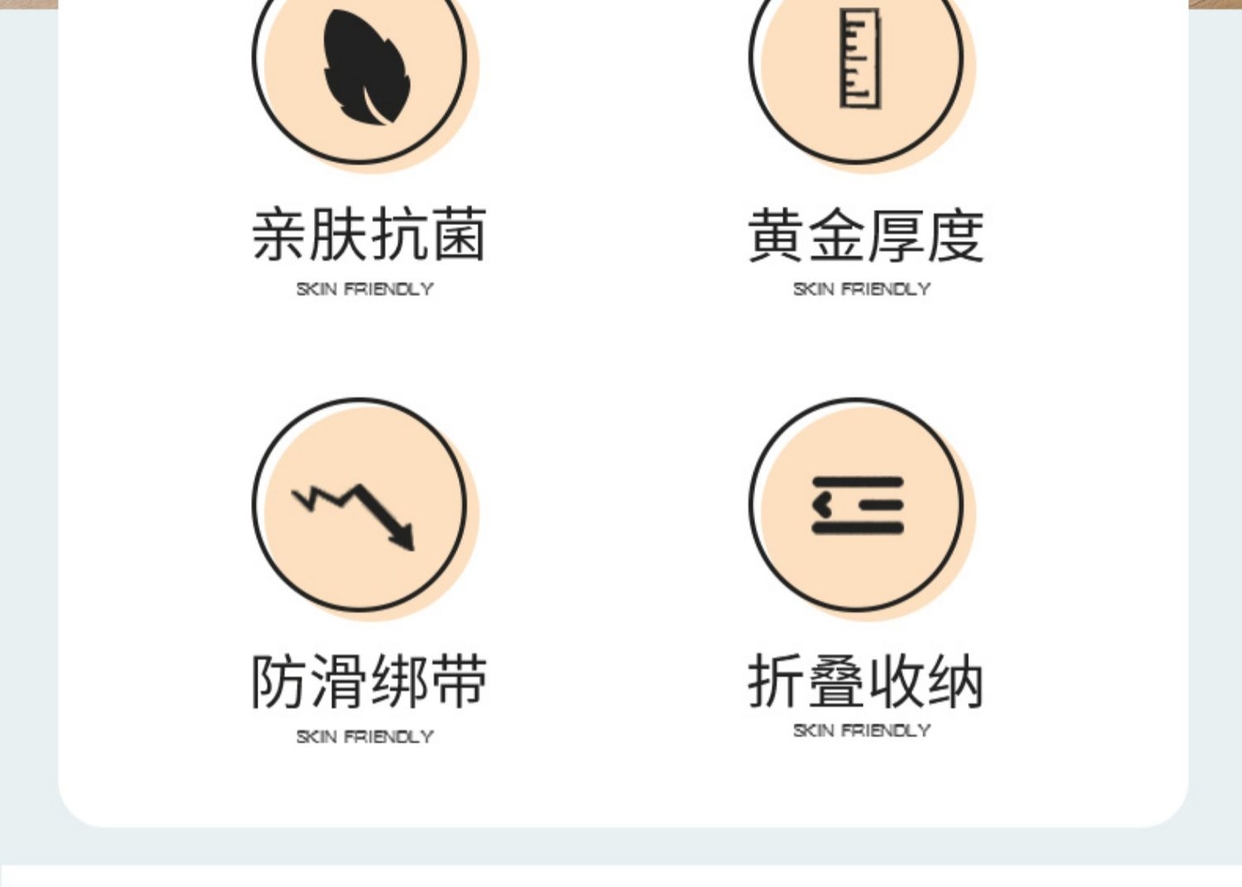 亲肤抗菌
SKIN FRIENDLY

黄金厚度
SKIN FRIENDLY

防滑绑带
SKIN FRIENDLY

折叠收纳
SKIN FRIENDLY