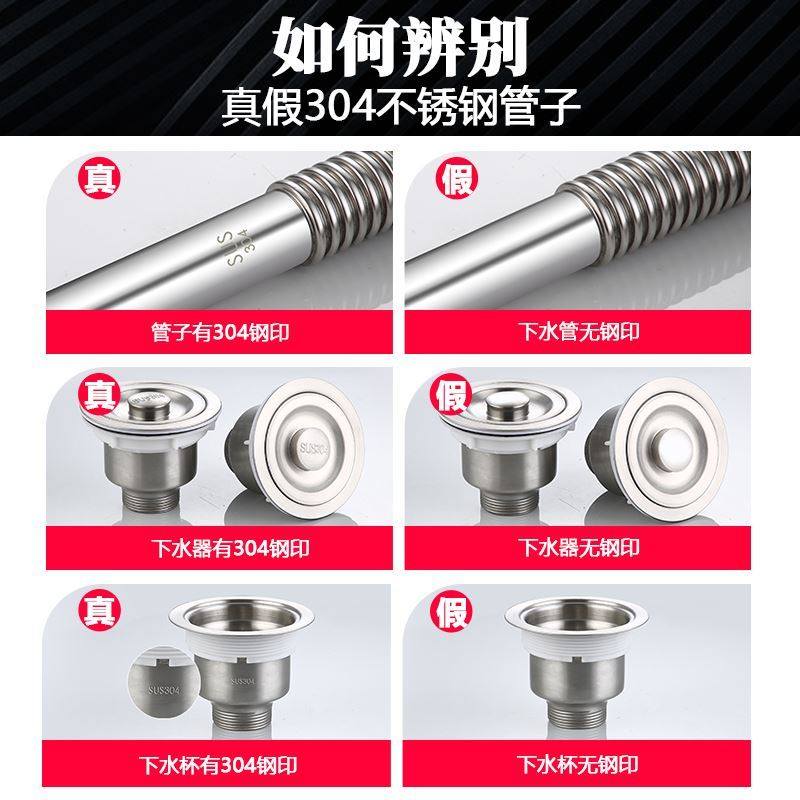 如何辨别
真假304不锈钢管子

真
SUS 304
管子有304钢印

假
下水管无钢印

真
SUS304
下水器有304钢印

假
下水器无钢印

真
SUS304
SUS304
下水杯有304钢印

假
下水杯无钢印