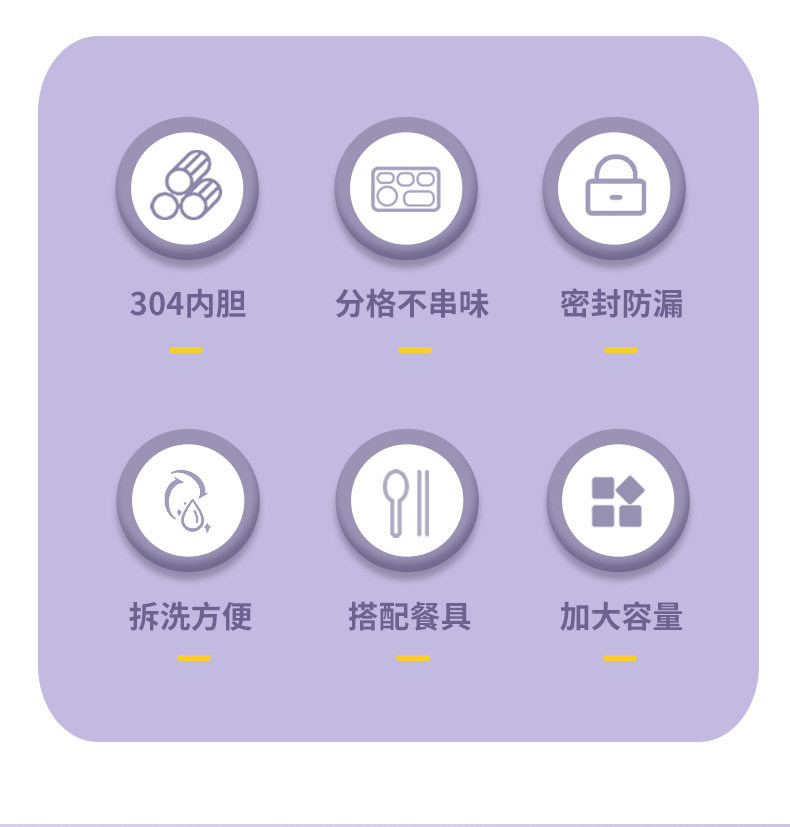 304内胆

分格不串味

密封防漏

拆洗方便

搭配餐具

加大容量