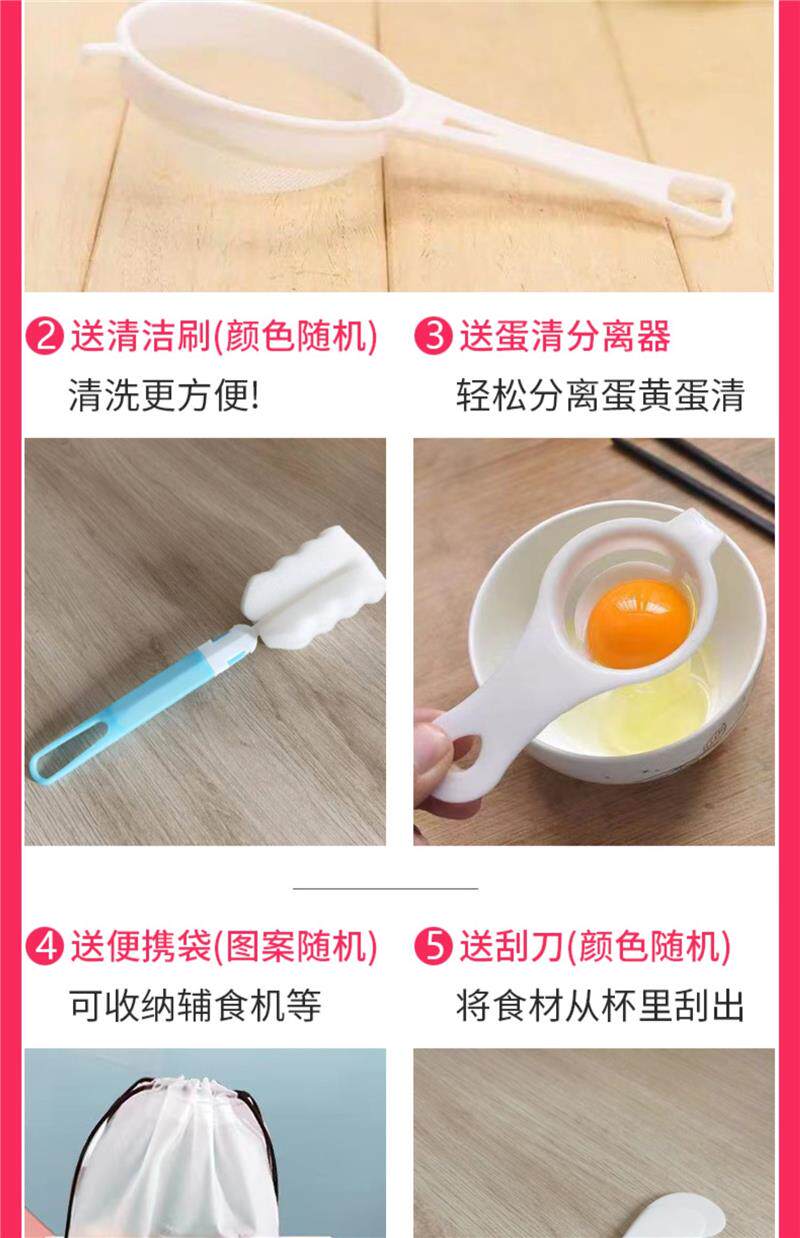 2 送清洁刷(颜色随机)
清洗更方便!

3 送蛋清分离器
轻松分离蛋黄蛋清

4 送便携袋(图案随机)
可收纳辅食机等

5 送刮刀(颜色随机)
将食材从杯里刮出