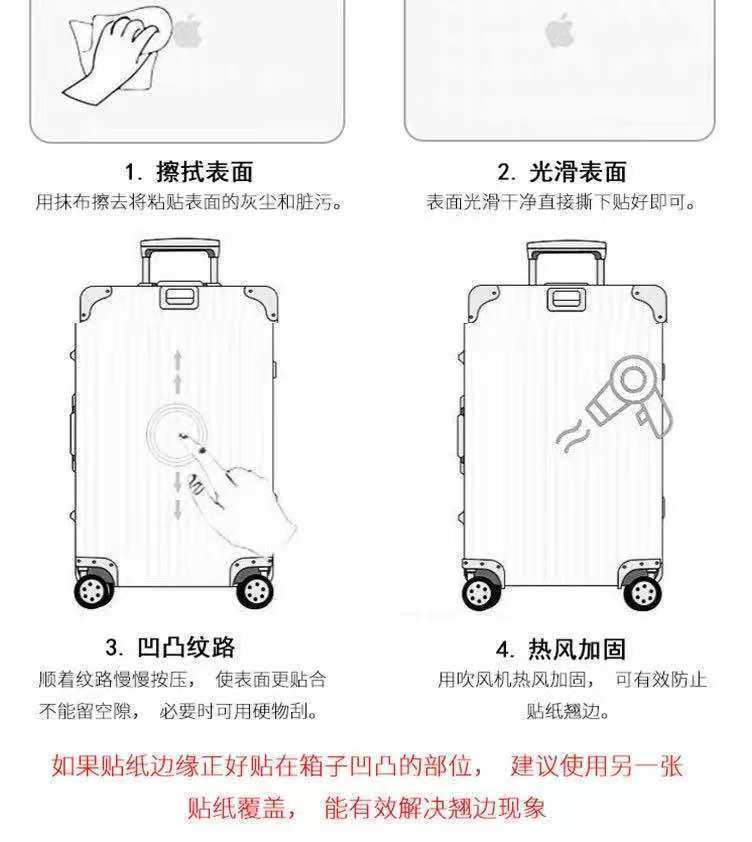 1. 擦拭表面
用抹布擦去将粘贴表面的灰尘和脏污。

2. 光滑表面
表面光滑干净直接撕下贴好即可。

3. 凹凸纹路
顺着纹路慢慢按压， 使表面更贴合不能留空隙， 必要时可用硬物刮。

4. 热风加固
用吹风机热风加固， 可有效防止贴纸翘边。

如果贴纸边缘正好贴在箱子凹凸的部位， 建议使用另一张贴纸覆盖， 能有效解决翘边现象