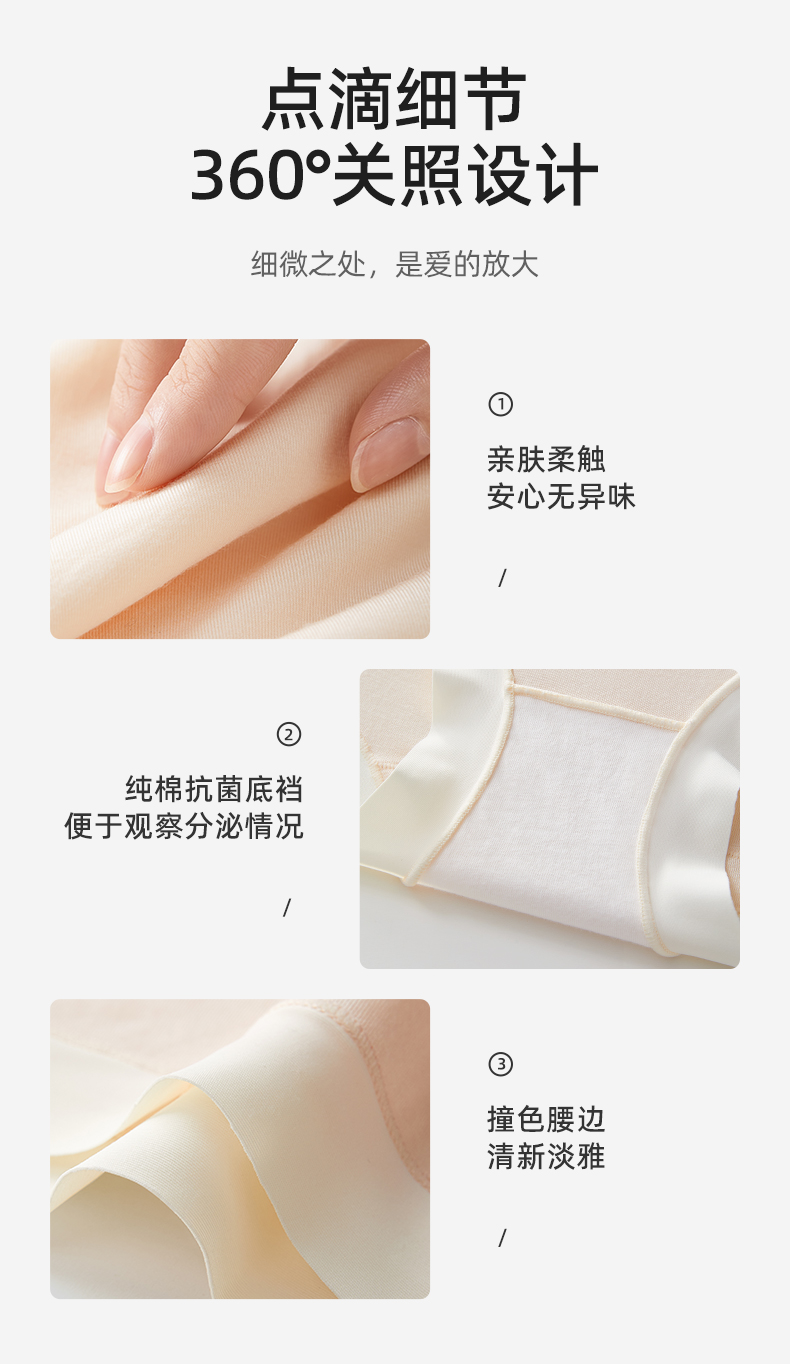 点滴细节
360°关照设计

细微之处，是爱的放大

①
亲肤柔触
安心无异味

/

②
纯棉抗菌底裆
便于观察分泌情况

/

③
撞色腰边
清新淡雅

/