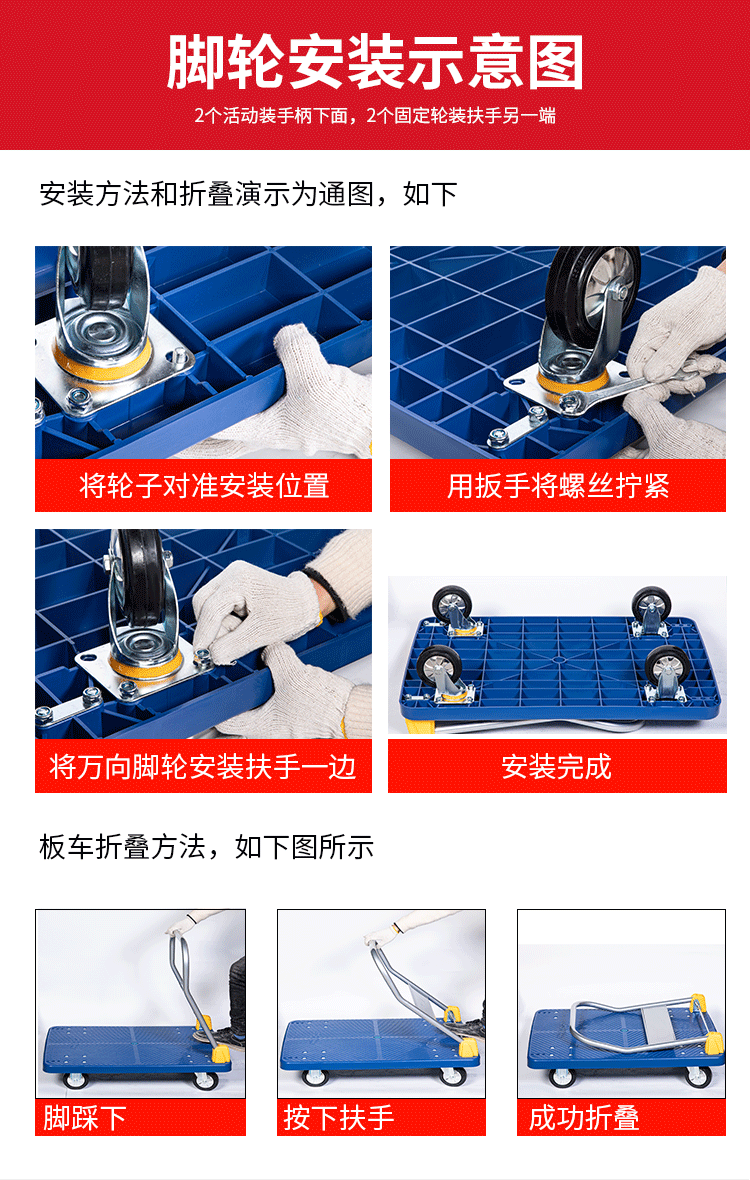 脚轮安装示意图

2个活动装手柄下面，2个固定轮装扶手另一端

安装方法和折叠演示为通图，如下

将轮子对准安装位置

用扳手将螺丝拧紧

将万向脚轮安装扶手一边

安装完成

板车折叠方法，如下图所示

脚踩下

按下扶手

成功折叠