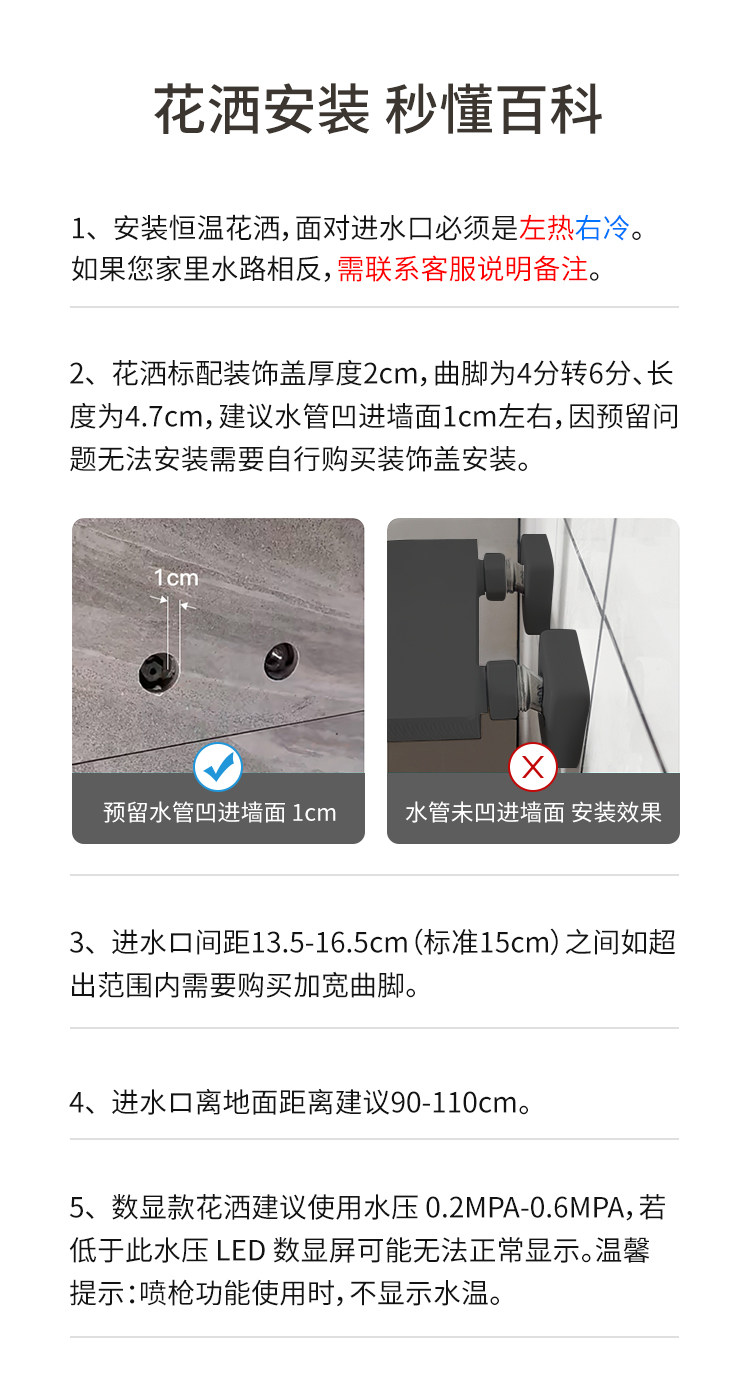 花洒安装 秒懂百科

1、安装恒温花洒，面对进水口必须是左热右冷。如果您家里水路相反，需联系客服说明备注。

2、花洒标配装饰盖厚度2cm，曲脚为4分转6分、长度为4.7cm，建议水管凹进墙面1cm左右，因预留问题无法安装需要自行购买装饰盖安装。

1cm

预留水管凹进墙面 1cm

水管未凹进墙面 安装效果

3、进水口间距13.5-16.5cm（标准15cm）之间如超出范围内需要购买加宽曲脚。

4、进水口离地面距离建议90-110cm。

5、数显款花洒建议使用水压 0.2MPA-0.6MPA，若低于此水压 LED 数显屏可能无法正常显示。温馨提示：喷枪功能使用时，不显示水温。