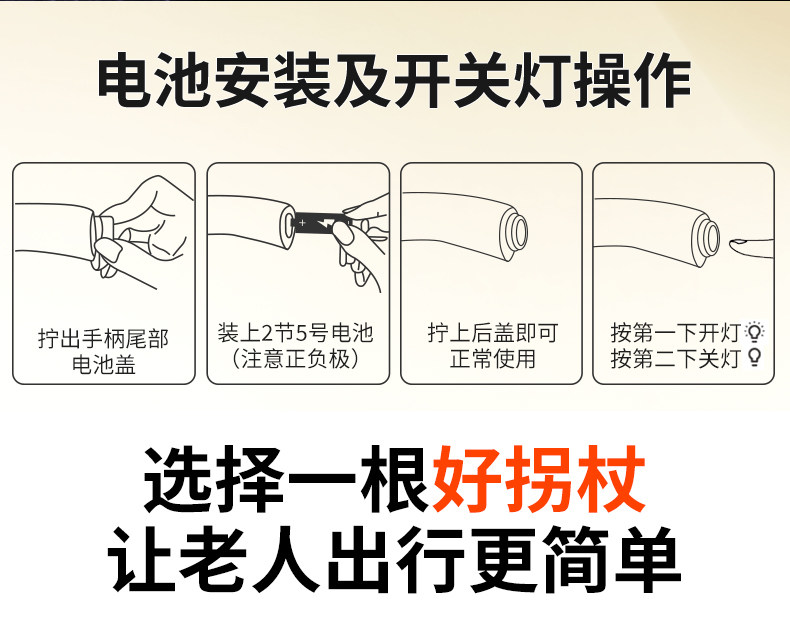 电池安装及开关灯操作

拧出手柄尾部电池盖

装上2节5号电池（注意正负极）

拧上后盖即可正常使用

按第一下开灯
按第二下关灯

选择一根好拐杖
让老人出行更简单