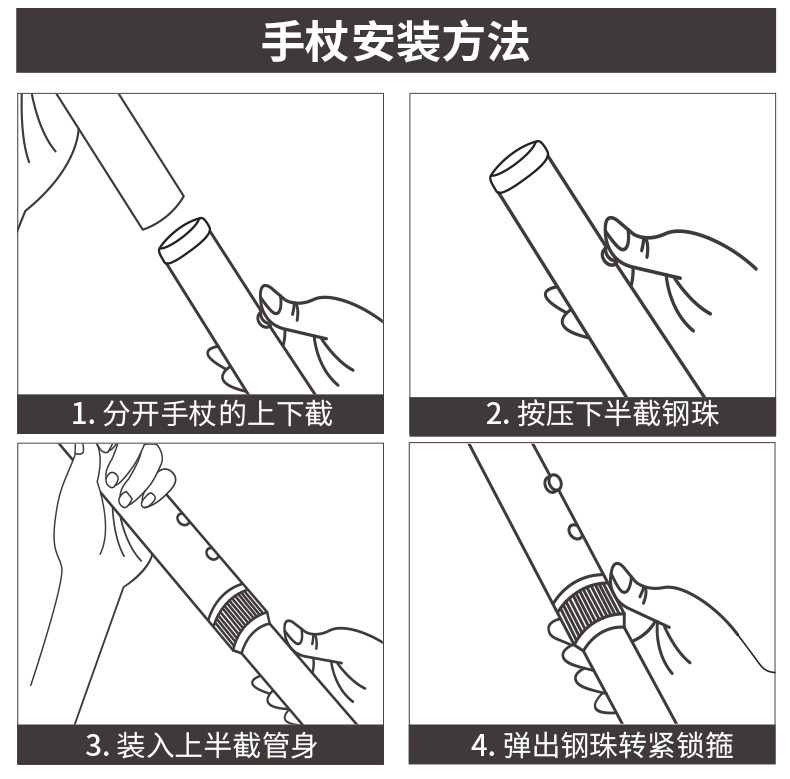 手杖安装方法

1. 分开手杖的上下截

2. 按压下半截钢珠

3. 装入上半截管身

4. 弹出钢珠转紧锁箍