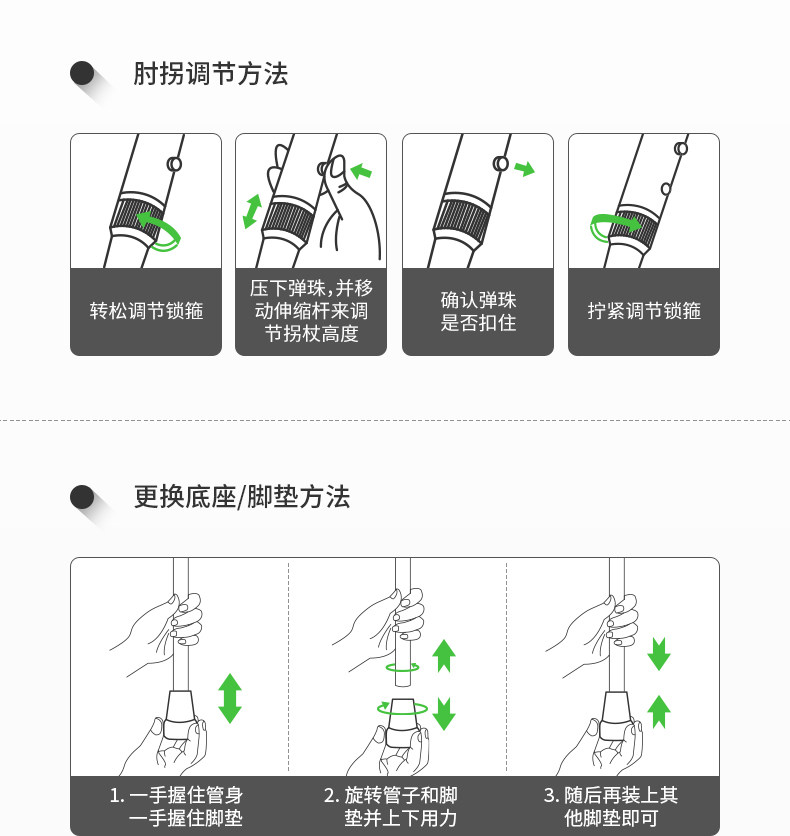 肘拐调节方法

转松调节锁箍

压下弹珠,并移动伸缩杆来调节拐杖高度

确认弹珠是否扣住

拧紧调节锁箍

更换底座/脚垫方法

1. 一手握住管身
一手握住脚垫

2. 旋转管子和脚垫并上下用力

3. 随后再装上其他脚垫即可