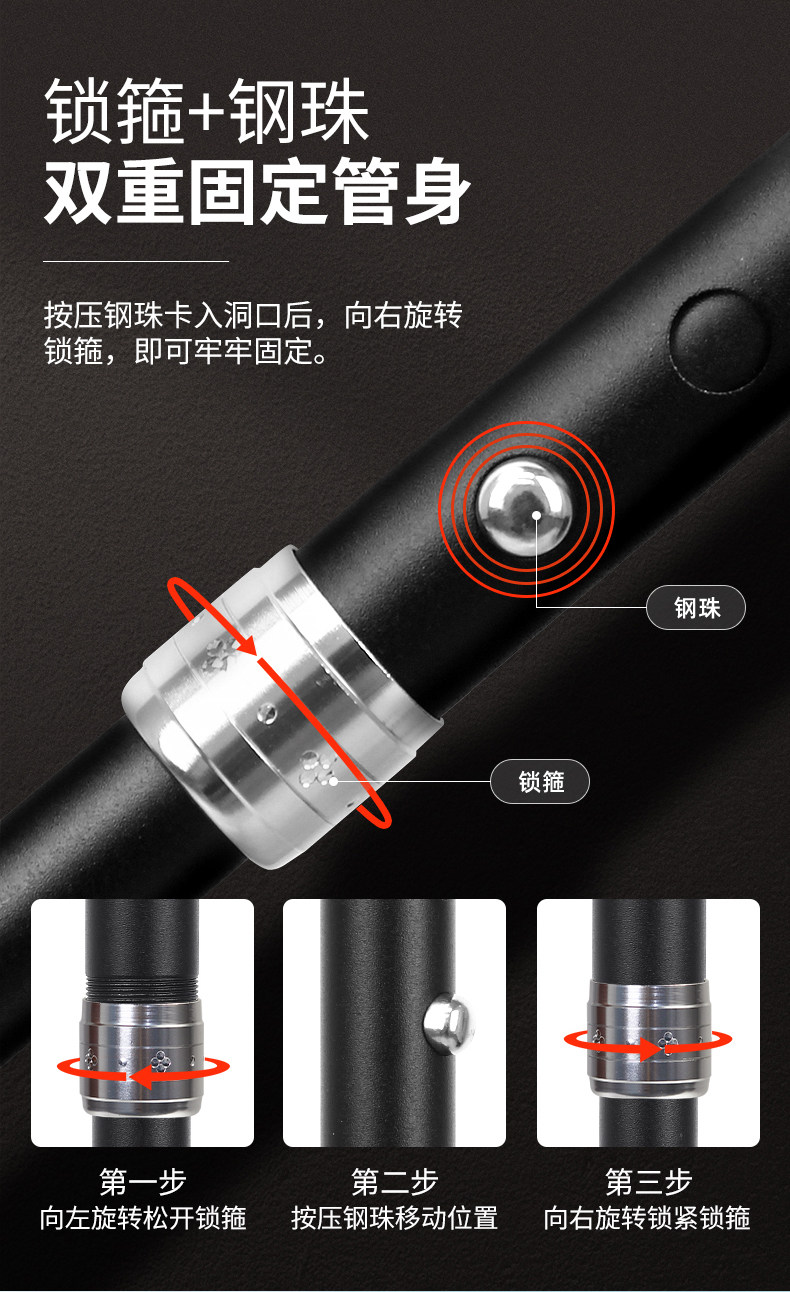 锁箍+钢珠
双重固定管身

按压钢珠卡入洞口后，向右旋转锁箍，即可牢牢固定。

钢珠

锁箍

第一步
向左旋转松开锁箍

第二步
按压钢珠移动位置

第三步
向右旋转锁紧锁箍