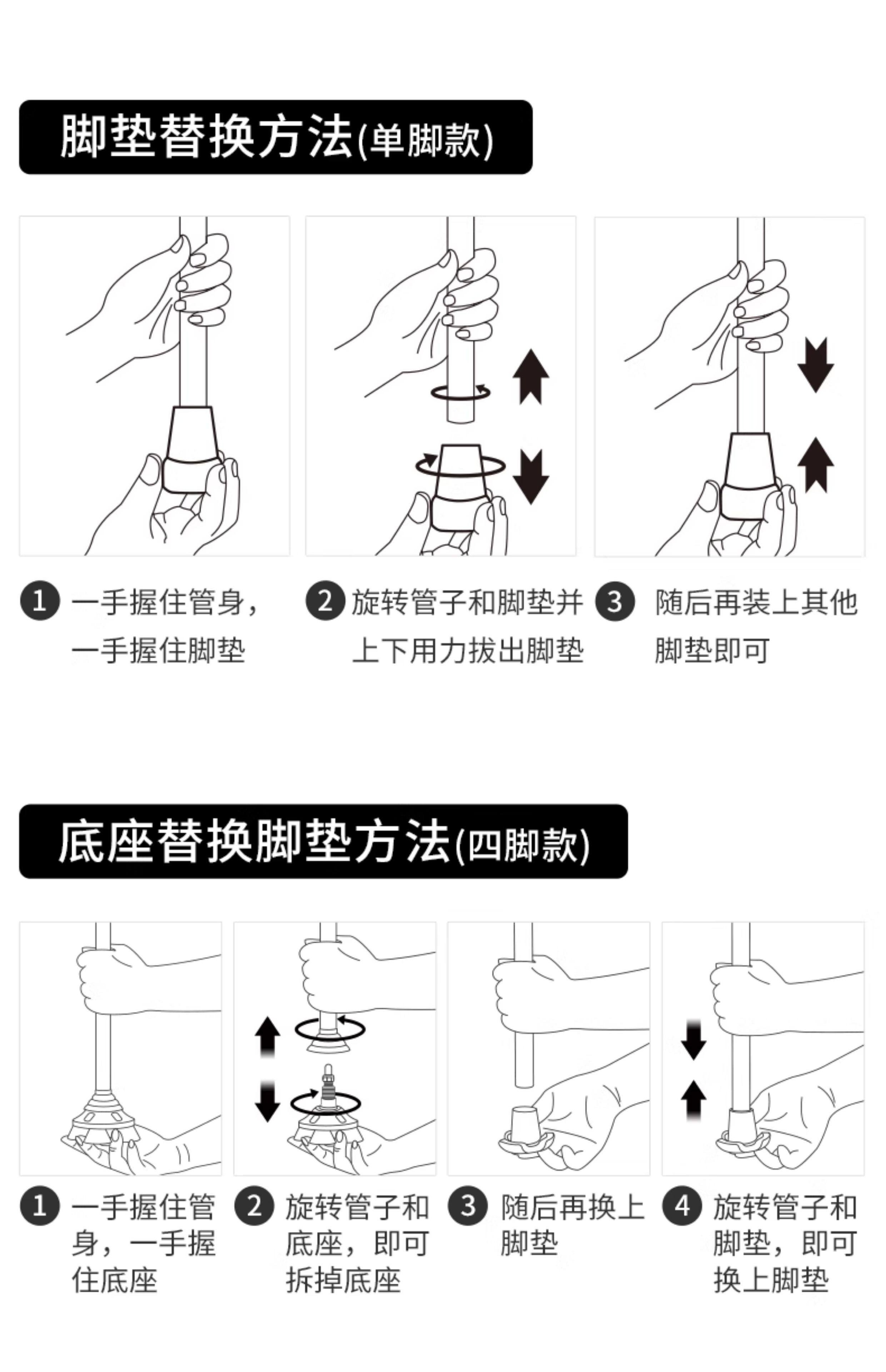 脚垫替换方法(单脚款)

1 一手握住管身，一手握住脚垫

2 旋转管子和脚垫并上下用力拔出脚垫

3 随后再装上其他脚垫即可

底座替换脚垫方法(四脚款)

1 一手握住管身，一手握住底座

2 旋转管子和底座，即可拆掉底座

3 随后再换上脚垫

4 旋转管子和脚垫，即可换上脚垫