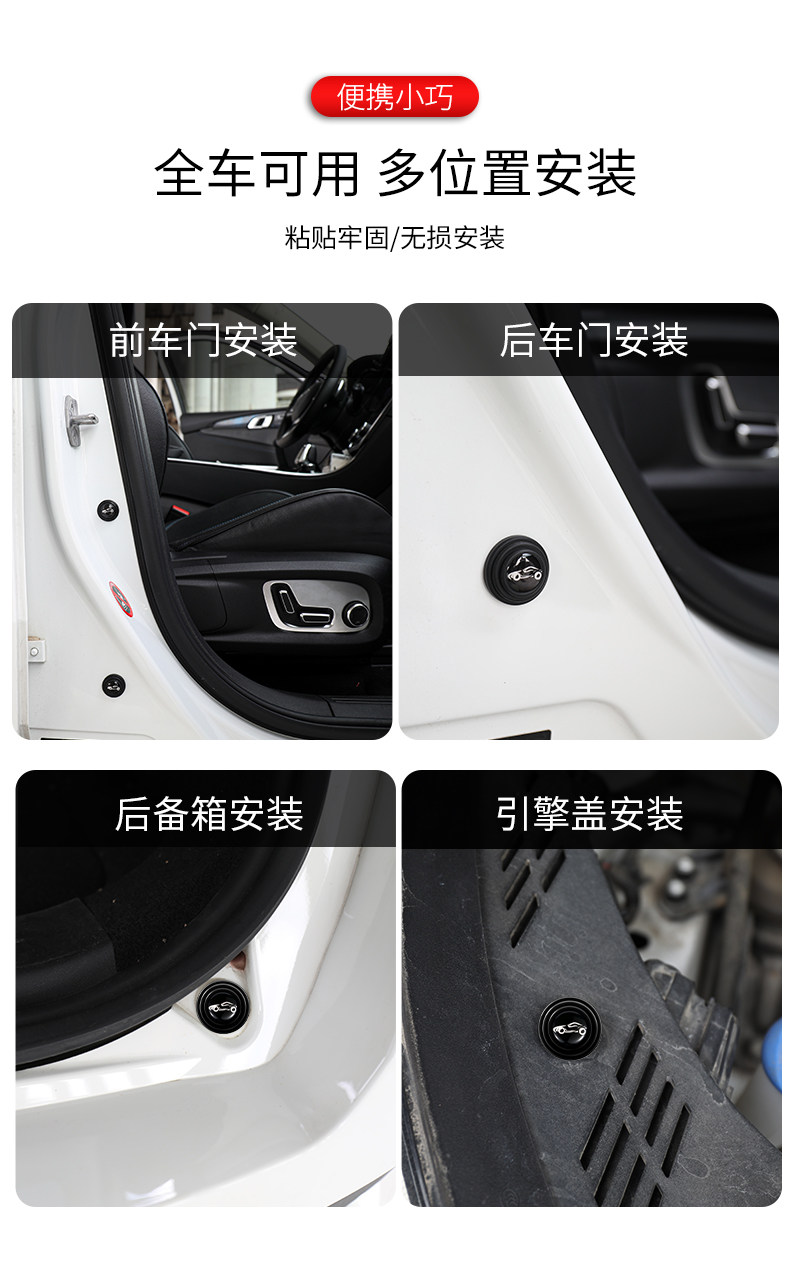 便携小巧

全车可用 多位置安装

粘贴牢固/无损安装

前车门安装

后车门安装

后备箱安装

引擎盖安装