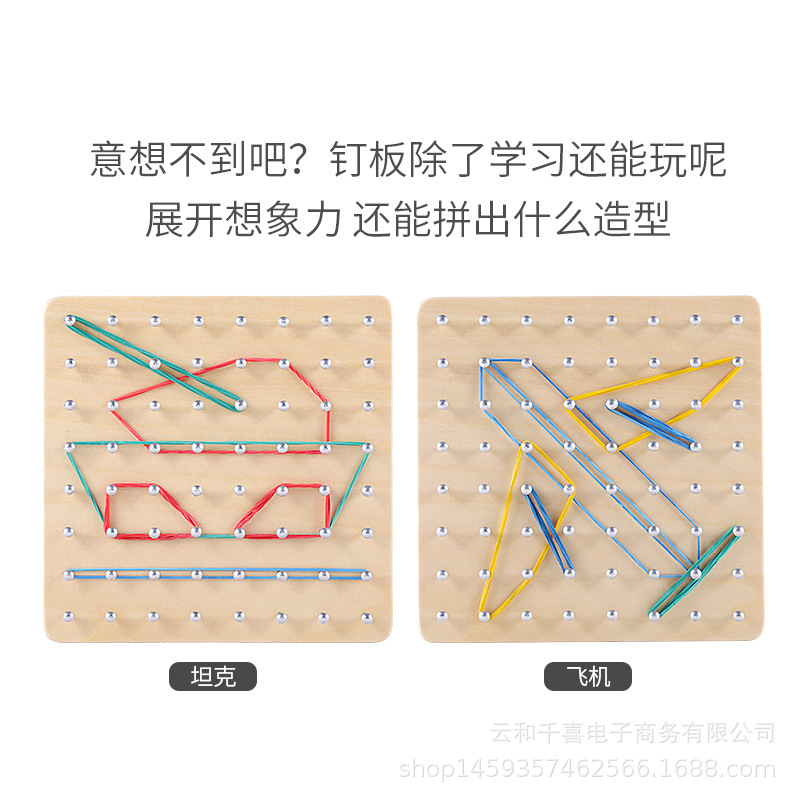 意想不到吧？钉板除了学习还能玩呢
展开想象力 还能拼出什么造型

坦克

飞机

云和千喜电子商务有限公司
shop1459357462566.1688.com