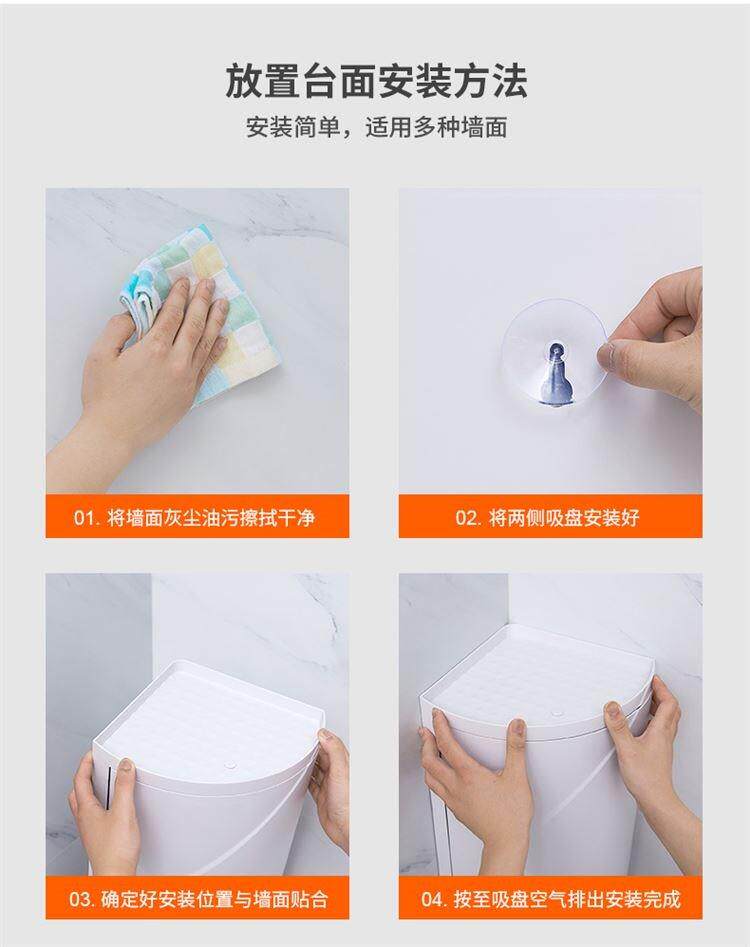 放置台面安装方法

安装简单，适用多种墙面

01. 将墙面灰尘油污擦拭干净

02. 将两侧吸盘安装好

03. 确定好安装位置与墙面贴合

04. 按至吸盘空气排出安装完成