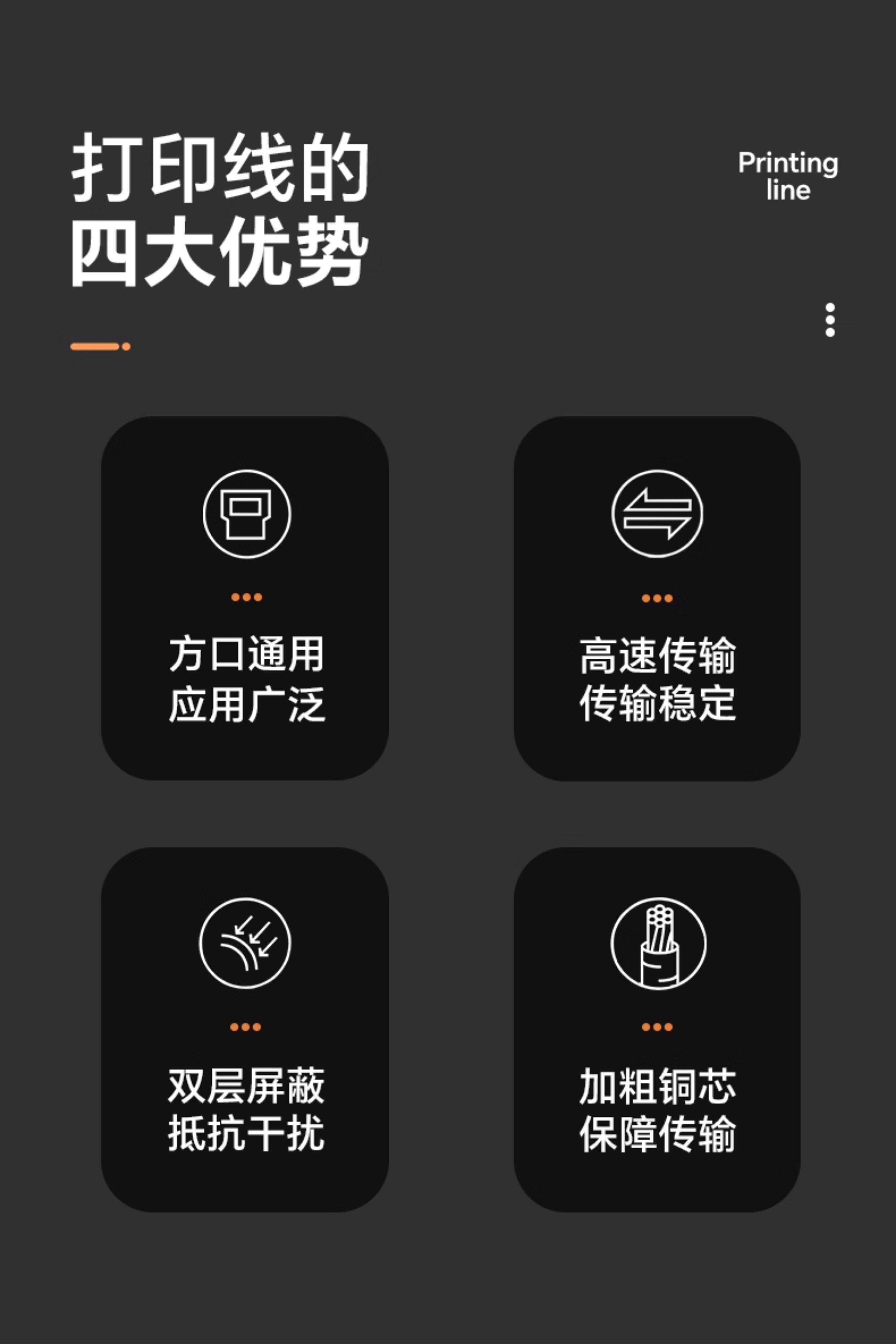 打印线的
四大优势

Printing
line

方口通用
应用广泛

高速传输
传输稳定

双层屏蔽
抵抗干扰

加粗铜芯
保障传输