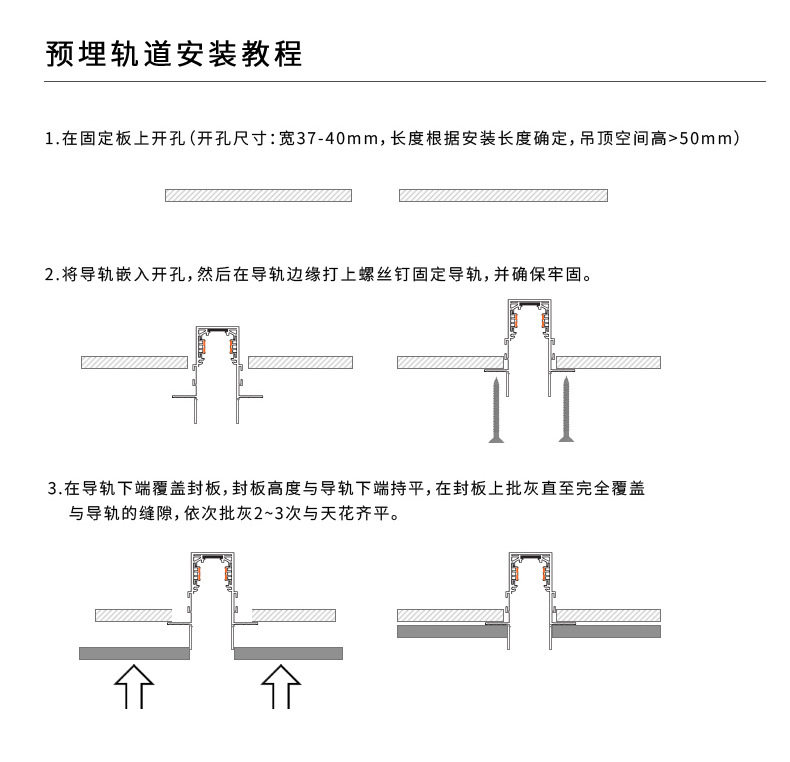 预埋轨道安装教程

1.在固定板上开孔(开孔尺寸:宽37-40mm,长度根据安装长度确定,吊顶空间高>50mm)

2.将导轨嵌入开孔,然后在导轨边缘打上螺丝钉固定导轨,并确保牢固。

3.在导轨下端覆盖封板,封板高度与导轨下端持平,在封板上批灰直至完全覆盖与导轨的缝隙,依次批灰2~3次与天花齐平。