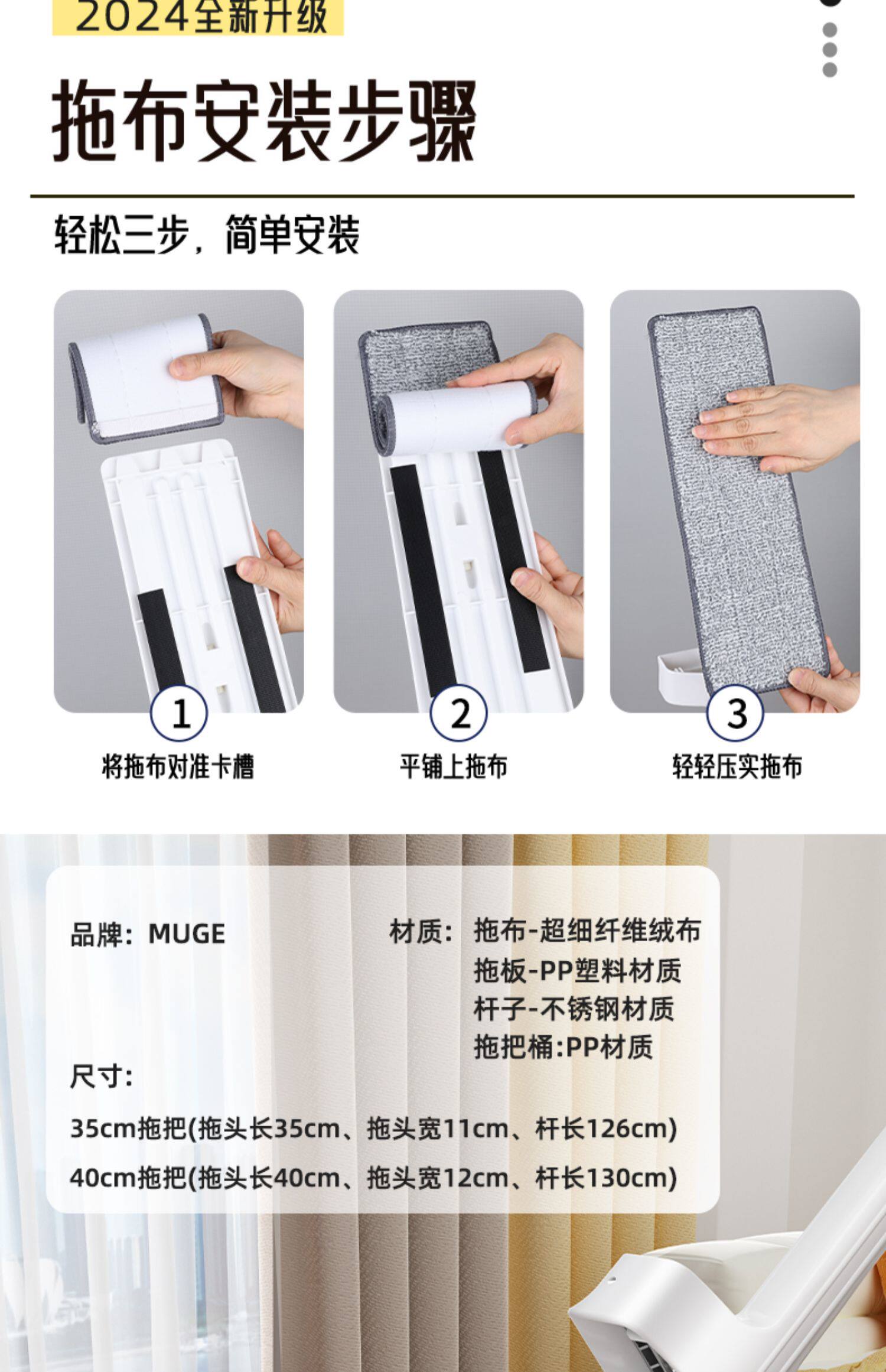 2024全新升级

拖布安装步骤

轻松三步，简单安装

1
将拖布对准卡槽

2
平铺上拖布

3
轻轻压实拖布

品牌：MUGE

材质：拖布-超细纤维绒布
拖板-PP塑料材质
杆子-不锈钢材质
拖把桶:PP材质

尺寸：
35cm拖把(拖头长35cm、拖头宽11cm、杆长126cm)
40cm拖把(拖头长40cm、拖头宽12cm、杆长130cm)