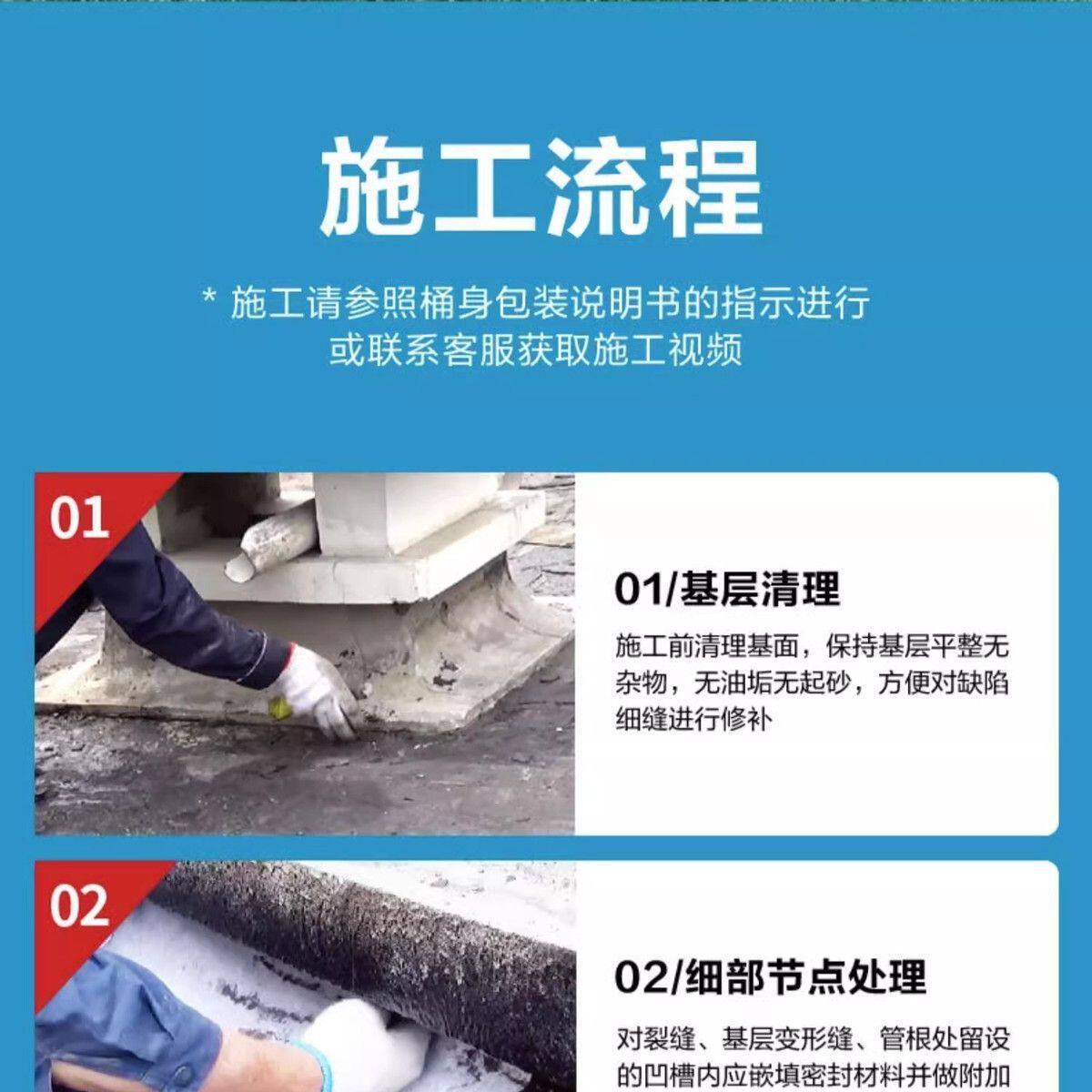 施工流程

* 施工请参照桶身包装说明书的指示进行
或联系客服获取施工视频

01

01/基层清理

施工前清理基面，保持基层平整无杂物，无油垢无起砂，方便对缺陷细缝进行修补

02

02/细部节点处理

对裂缝、基层变形缝、管根处留设的凹槽内应嵌填密封材料并做附加