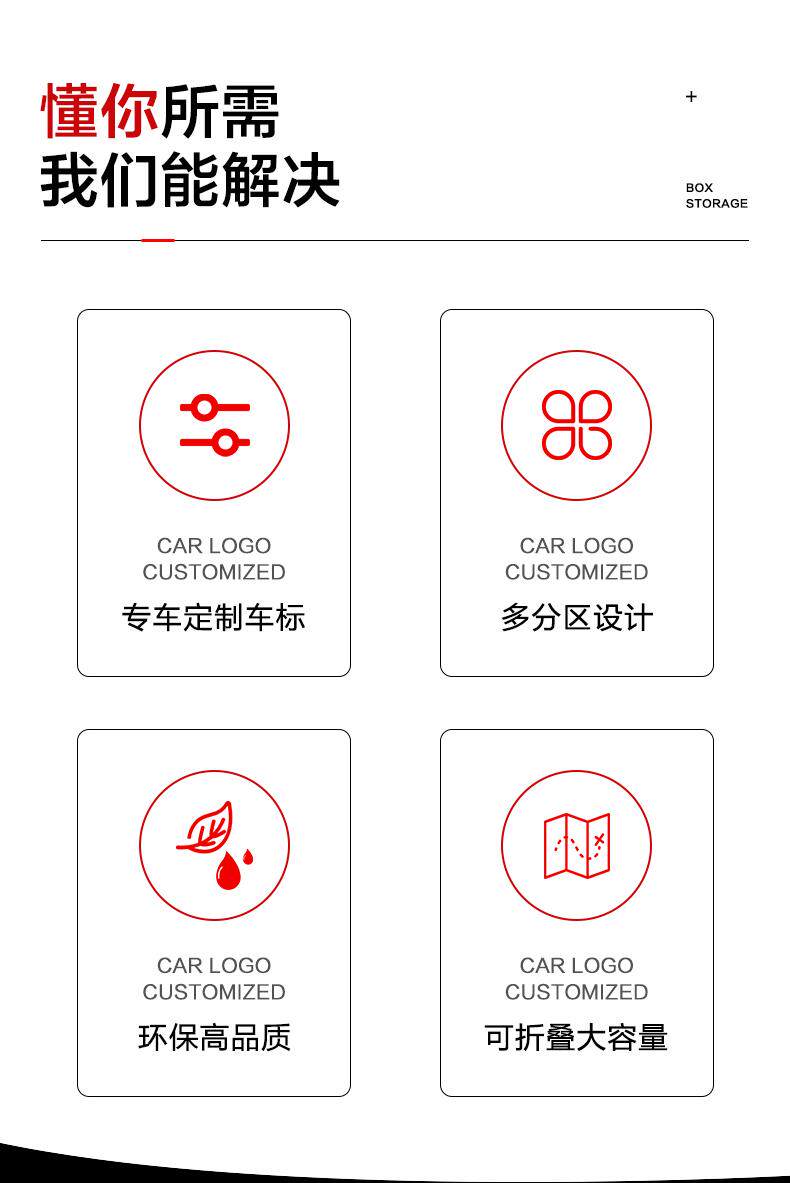 懂你所需
我们能解决

+

BOX
STORAGE

CAR LOGO
CUSTOMIZED
专车定制车标

CAR LOGO
CUSTOMIZED
多分区设计

CAR LOGO
CUSTOMIZED
环保高品质

CAR LOGO
CUSTOMIZED
可折叠大容量