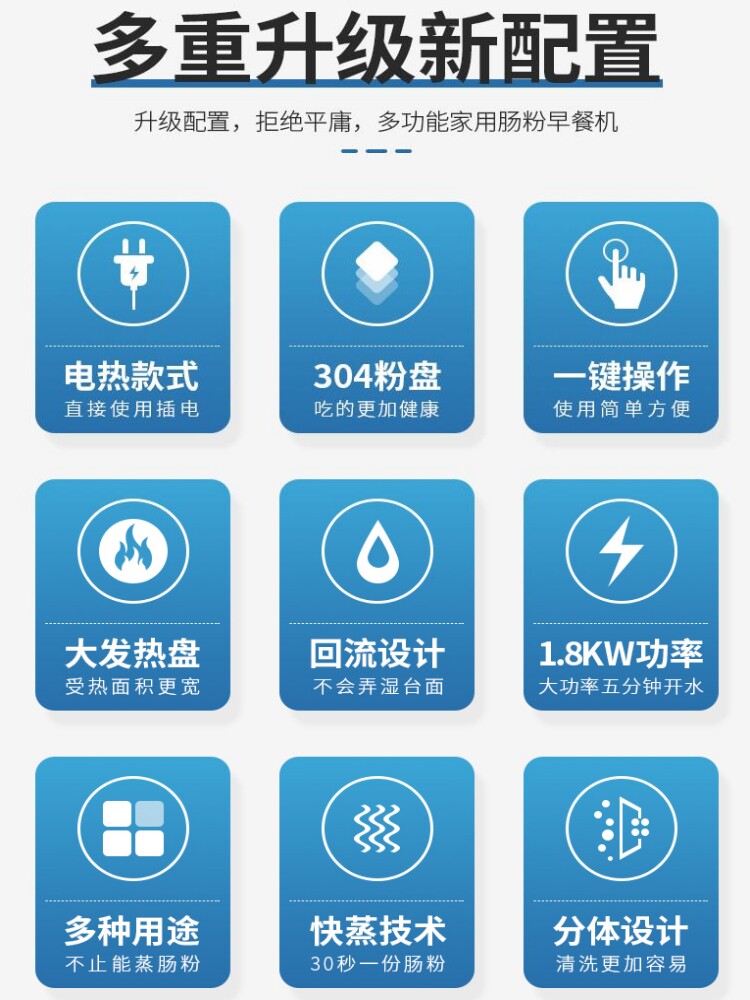 多重升级新配置

升级配置，拒绝平庸，多功能家用肠粉早餐机

电热款式
直接使用插电

304粉盘
吃的更加健康

一键操作
使用简单方便

大发热盘
受热面积更宽

回流设计
不会弄湿台面

1.8KW功率
大功率五分钟开水

多种用途
不止能蒸肠粉

快蒸技术
30秒一份肠粉

分体设计
清洗更加容易