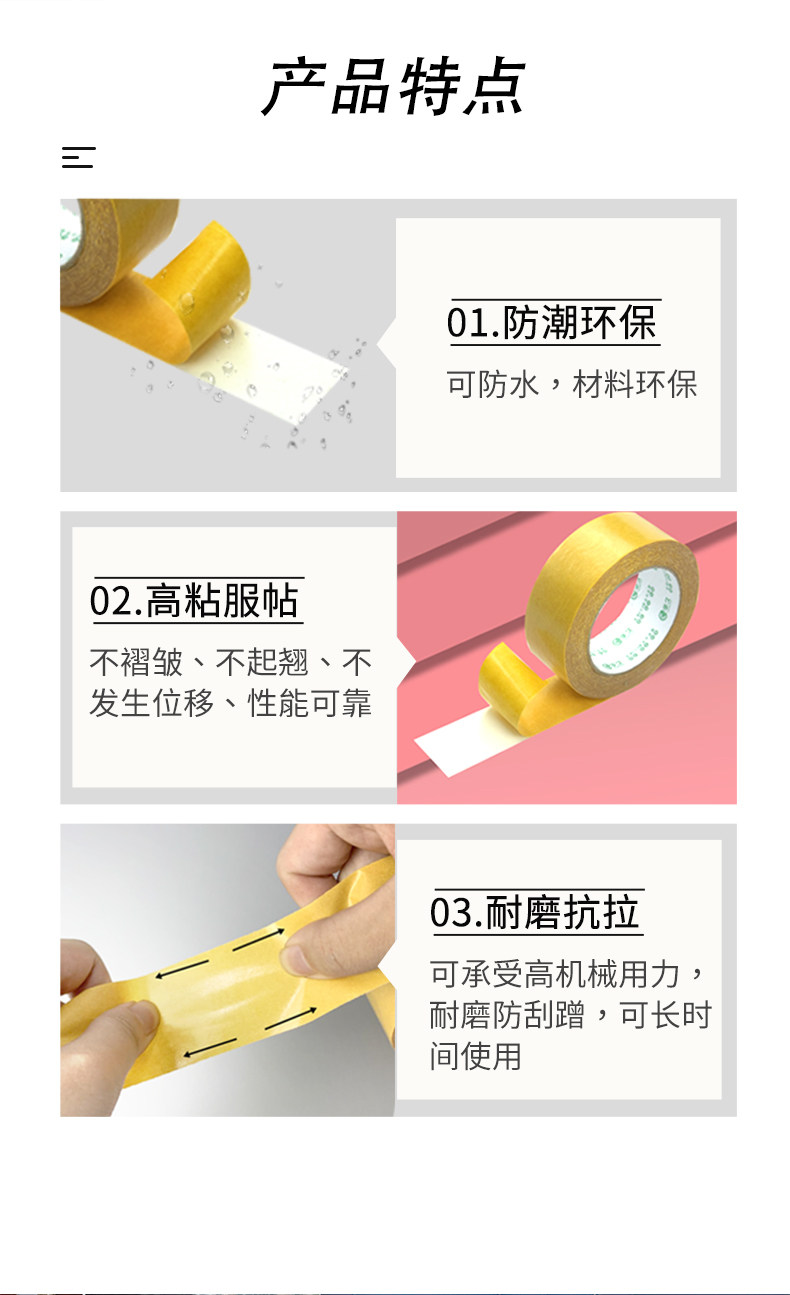 产品特点

01.防潮环保

可防水，材料环保

02.高粘服帖

不褶皱、不起翘、不发生位移、性能可靠

03.耐磨抗拉

可承受高机械用力，耐磨防刮蹭，可长时间使用