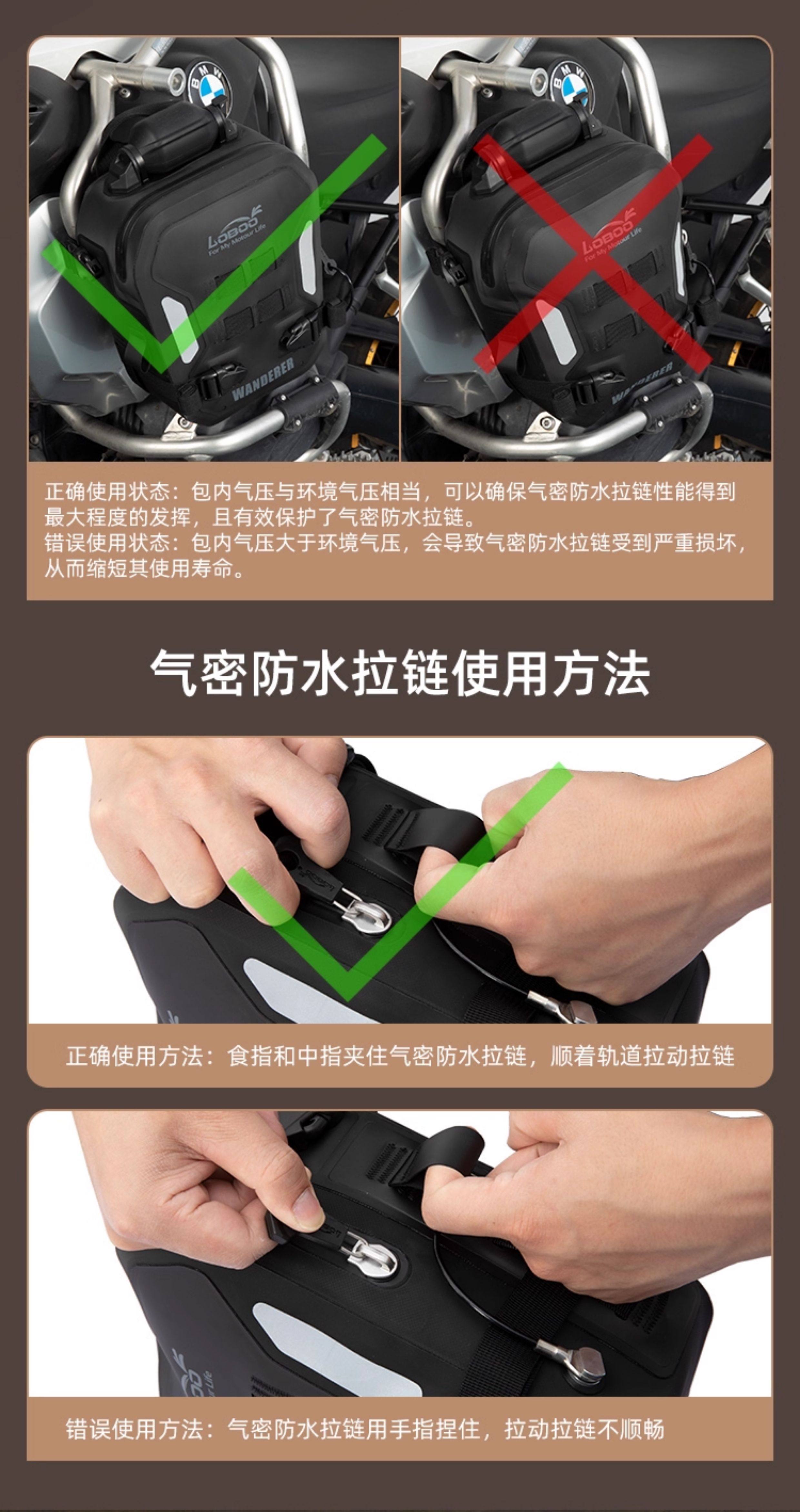 BMW

LOBOO
For My Motour Life

WANDERER

BMW

LOBOO
For My Motour Life

WANDERER

正确使用状态：包内气压与环境气压相当，可以确保气密防水拉链性能得到最大程度的发挥，且有效保护了气密防水拉链。
错误使用状态：包内气压大于环境气压，会导致气密防水拉链受到严重损坏，从而缩短其使用寿命。

气密防水拉链使用方法

正确使用方法：食指和中指夹住气密防水拉链，顺着轨道拉动拉链

错误使用方法：气密防水拉链用手指捏住，拉动拉链不顺畅