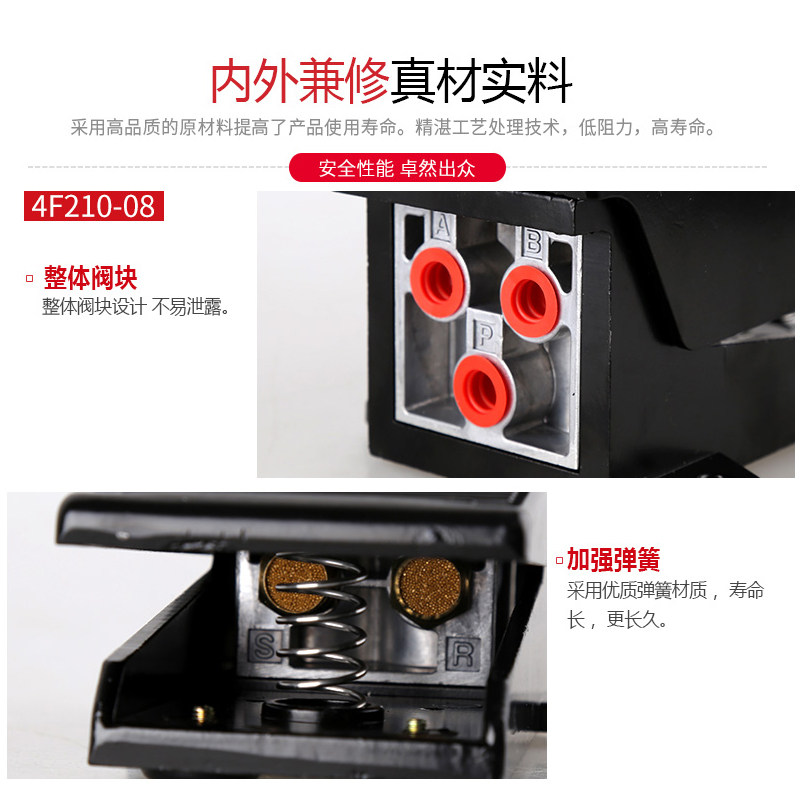 内外兼修真材实料

采用高品质的原材料提高了产品使用寿命。精湛工艺处理技术，低阻力，高寿命。

安全性能 卓然出众

4F210-08

整体阀块
整体阀块设计 不易泄露。

A
B
P

加强弹簧
采用优质弹簧材质，寿命长，更长久。

S
R