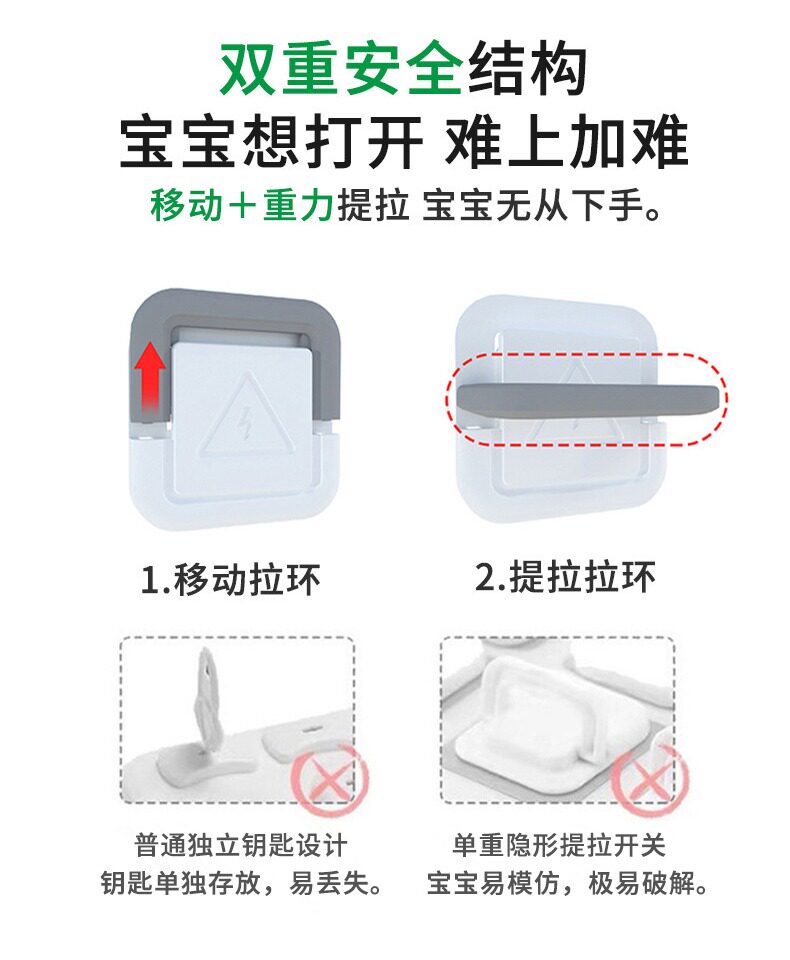 双重安全结构
宝宝想打开 难上加难
移动＋重力提拉 宝宝无从下手。

1.移动拉环

2.提拉拉环

普通独立钥匙设计
钥匙单独存放，易丢失。

单重隐形提拉开关
宝宝易模仿，极易破解。