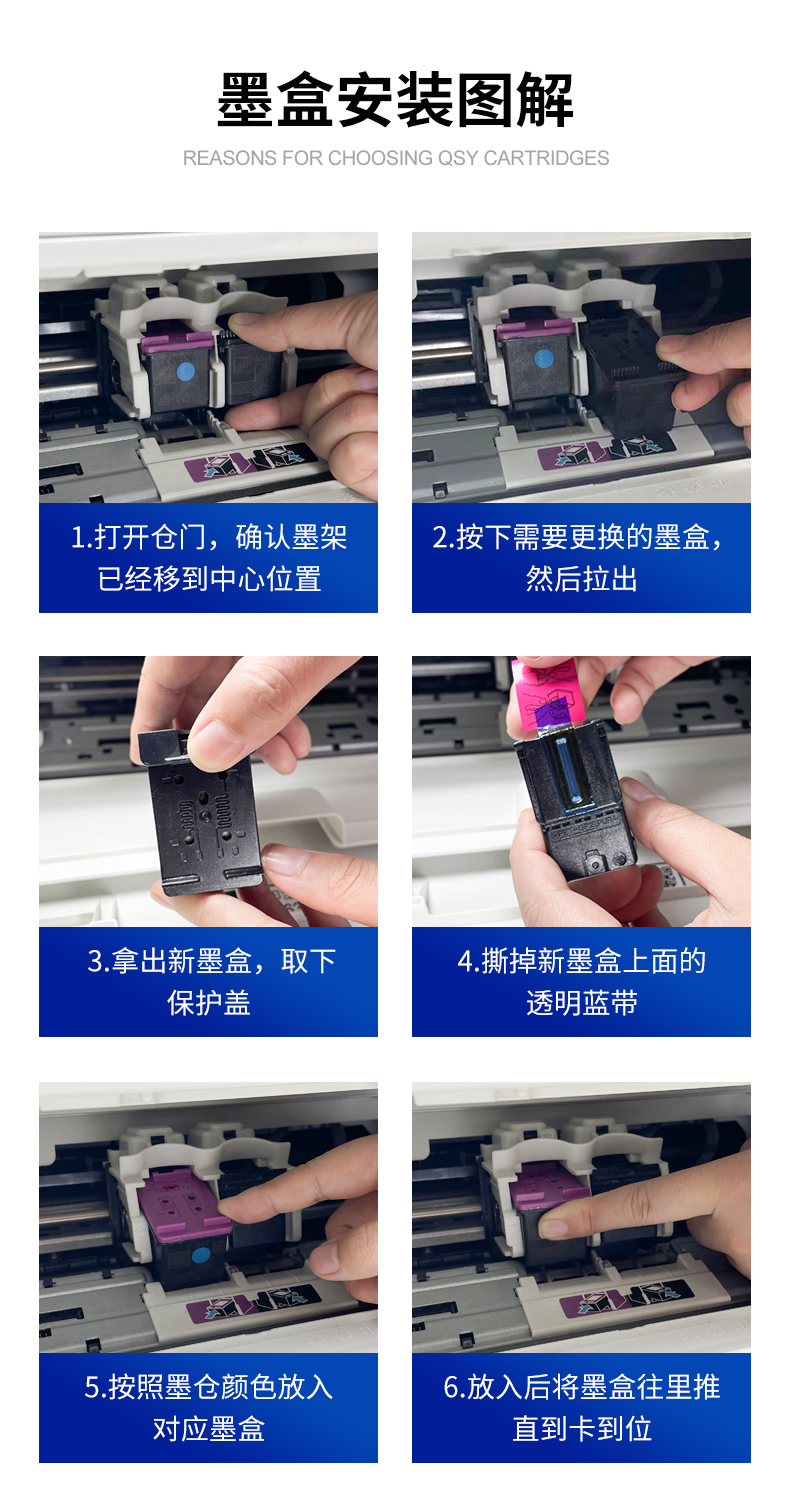 墨盒安装图解

REASONS FOR CHOOSING QSY CARTRIDGES

1.打开仓门，确认墨架已经移到中心位置

2.按下需要更换的墨盒，然后拉出

3.拿出新墨盒，取下保护盖

4.撕掉新墨盒上面的透明蓝带

5.按照墨仓颜色放入对应墨盒

6.放入后将墨盒往里推直到卡到位