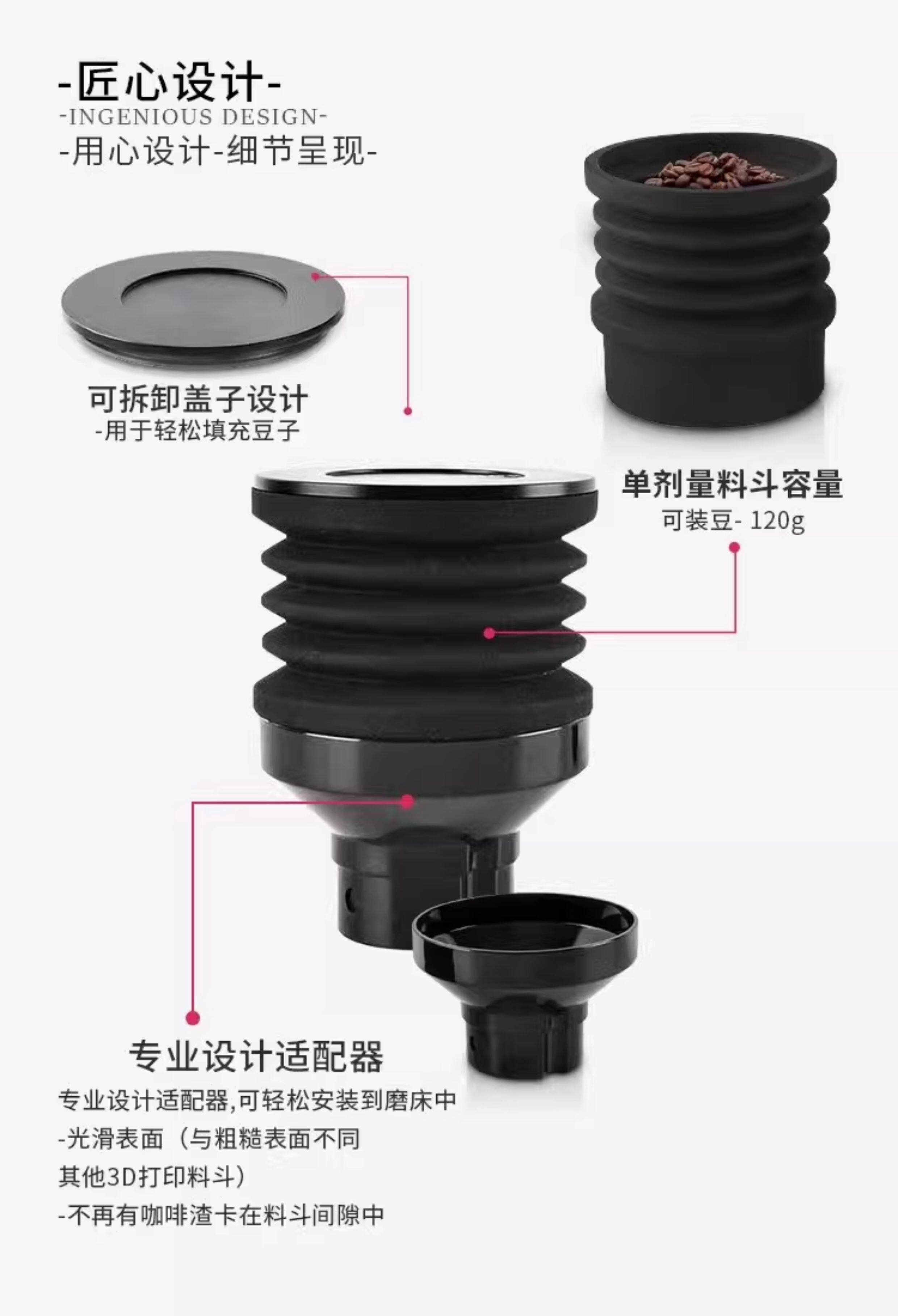 -匠心设计-
-INGENIOUS DESIGN-
-用心设计-细节呈现-

可拆卸盖子设计
-用于轻松填充豆子

单剂量料斗容量
可装豆- 120g

专业设计适配器
专业设计适配器,可轻松安装到磨床中
-光滑表面（与粗糙表面不同
其他3D打印料斗）
-不再有咖啡渣卡在料斗间隙中