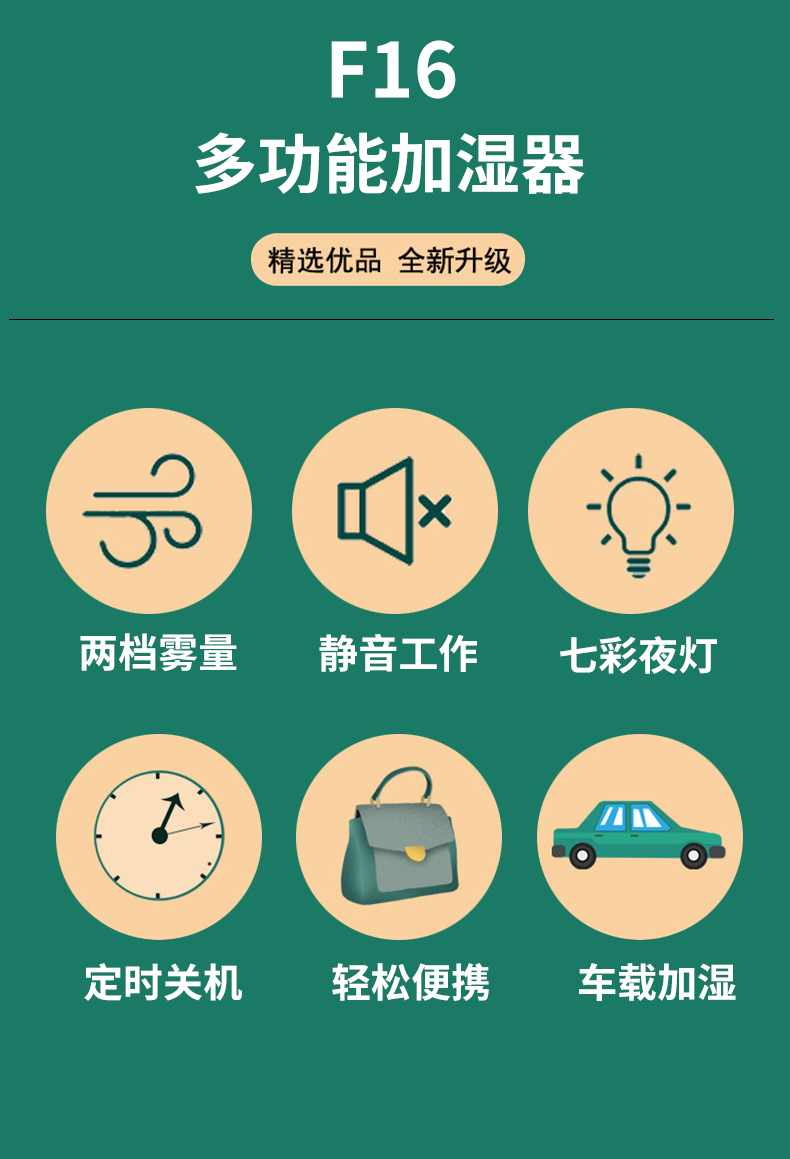 F16

多功能加湿器

精选优品 全新升级

两档雾量

静音工作

七彩夜灯

定时关机

轻松便携

车载加湿