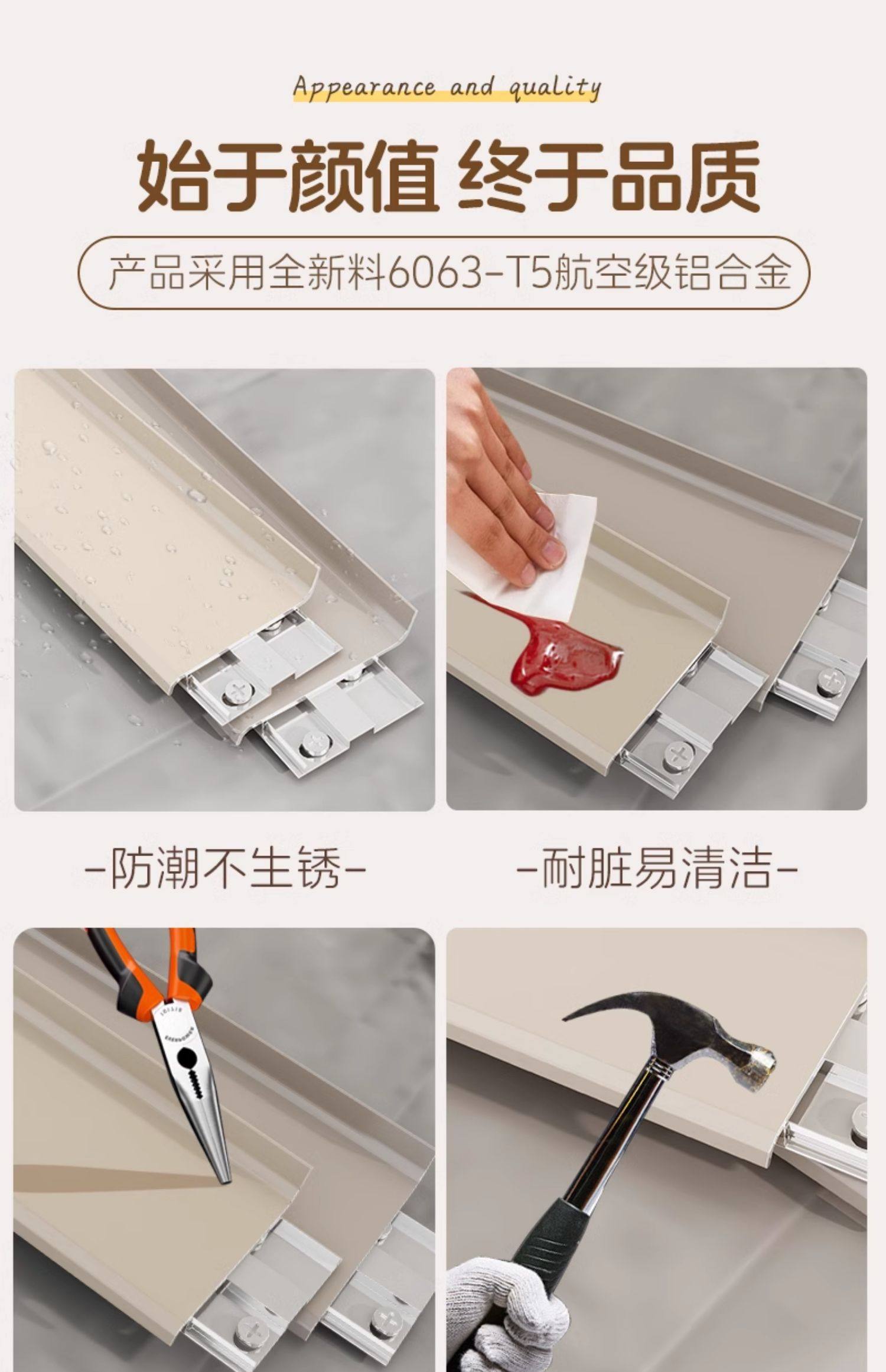 Appearance and quality

始于颜值 终于品质

产品采用全新料6063-T5航空级铝合金

-防潮不生锈-

-耐脏易清洁-