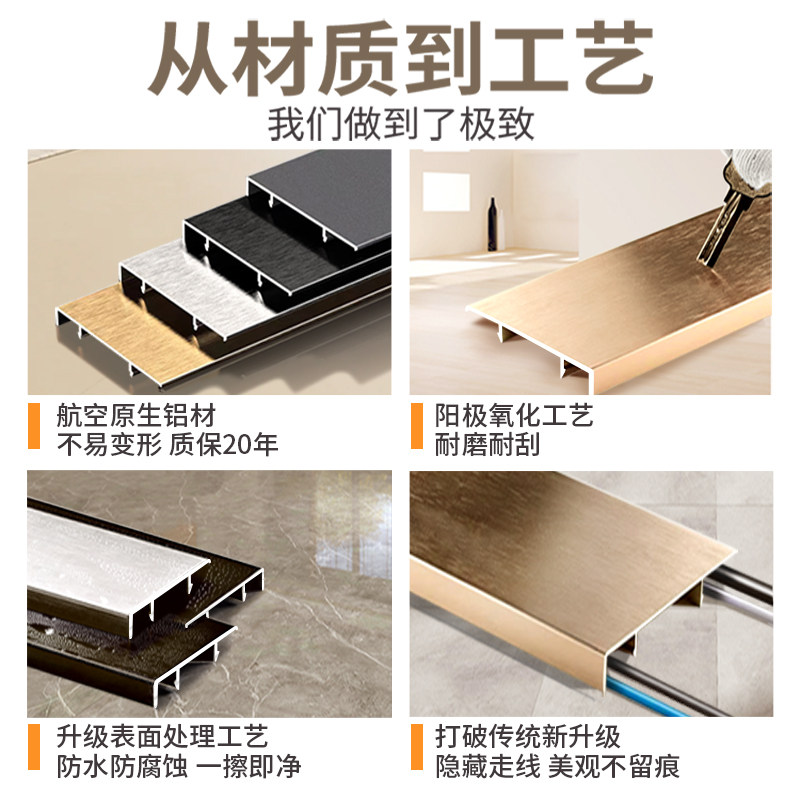 从材质到工艺
我们做到了极致

航空原生铝材
不易变形 质保20年

阳极氧化工艺
耐磨耐刮

升级表面处理工艺
防水防腐蚀 一擦即净

打破传统新升级
隐藏走线 美观不留痕