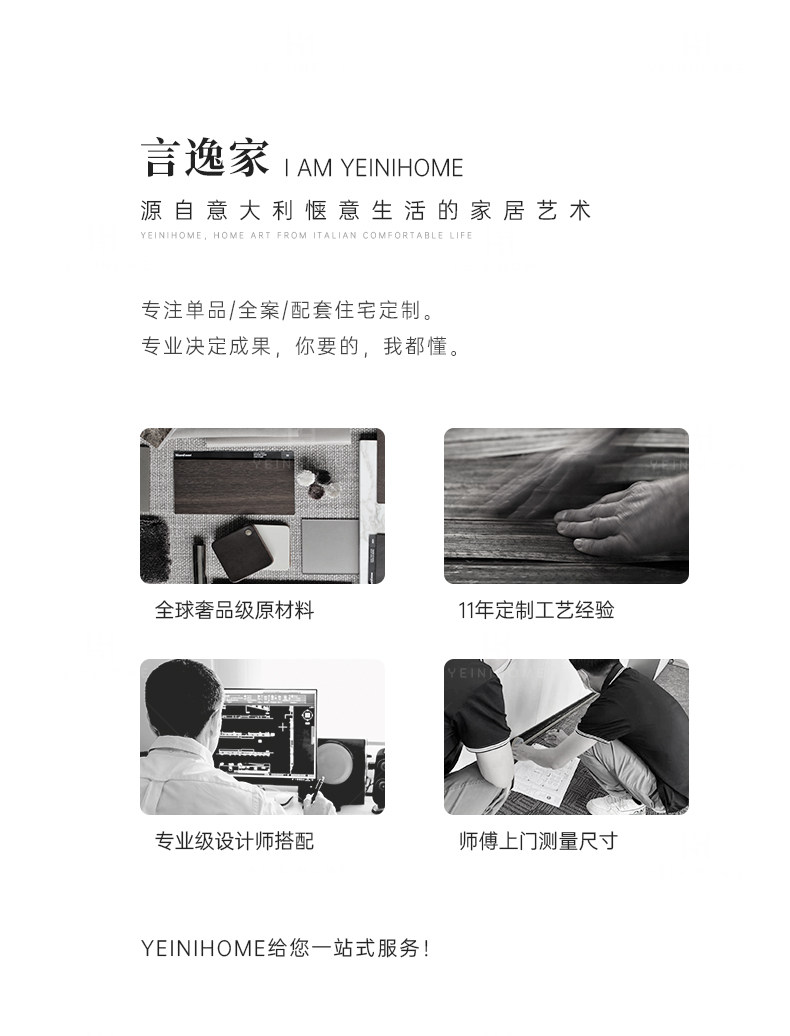 言逸家 I AM YEINIHOME
源自意大利惬意生活的家居艺术
YEINIHOME, HOME ART FROM ITALIAN COMFORTABLE LIFE

专注单品/全案/配套住宅定制。
专业决定成果，你要的，我都懂。

全球奢品级原材料

11年定制工艺经验

专业级设计师搭配

师傅上门测量尺寸

YEINIHOME给您一站式服务！