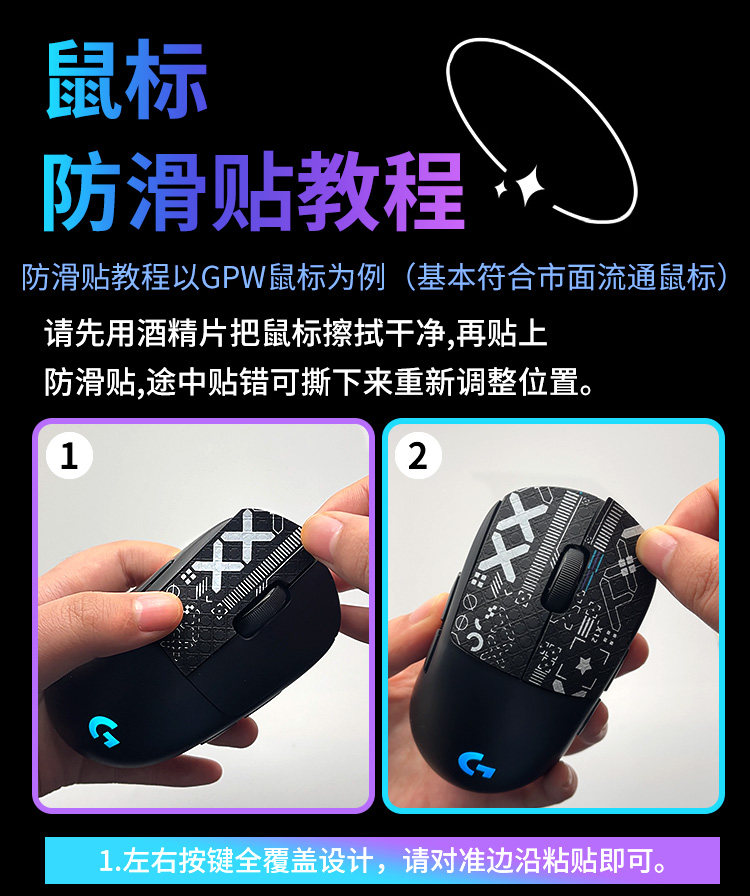 鼠标
防滑贴教程

防滑贴教程以GPW鼠标为例（基本符合市面流通鼠标）

请先用酒精片把鼠标擦拭干净,再贴上防滑贴,途中贴错可撕下来重新调整位置。

1

2

1.左右按键全覆盖设计，请对准边沿粘贴即可。