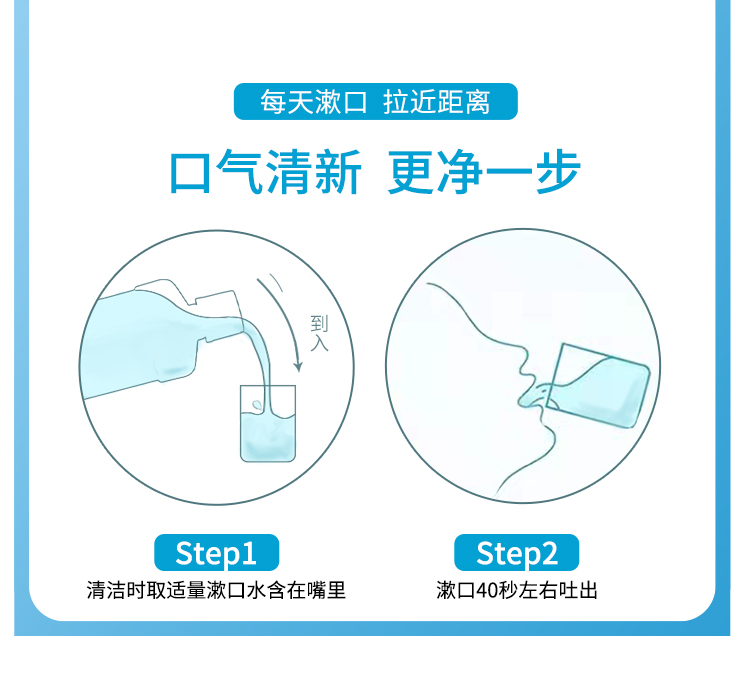 每天漱口 拉近距离

口气清新 更净一步

到入

Step1
清洁时取适量漱口水含在嘴里

Step2
漱口40秒左右吐出