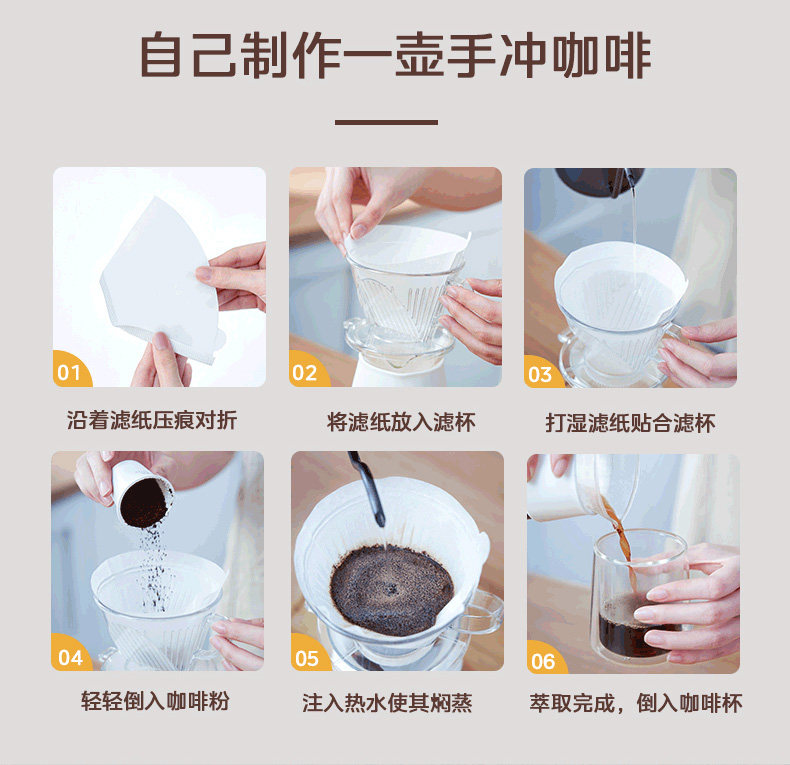 自己制作一壶手冲咖啡

01

沿着滤纸压痕对折

02

将滤纸放入滤杯

03

打湿滤纸贴合滤杯

04

轻轻倒入咖啡粉

05

注入热水使其焖蒸

06

萃取完成，倒入咖啡杯